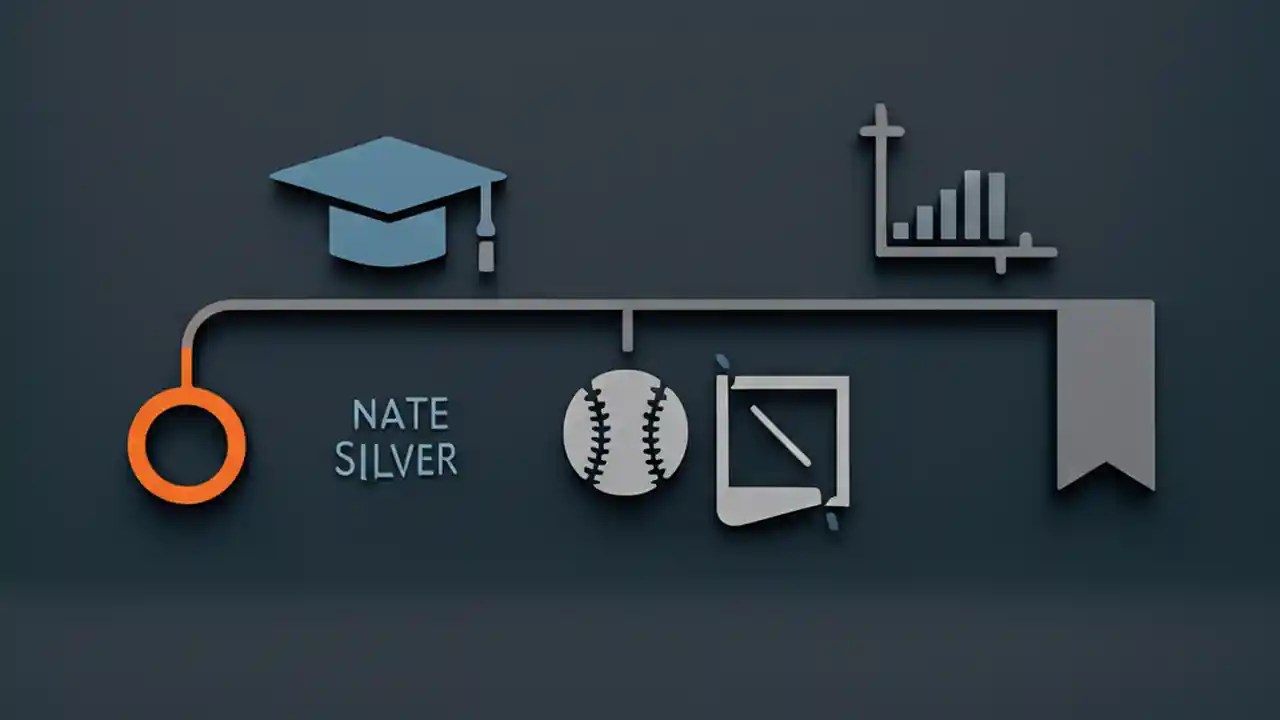 NATE SILVER