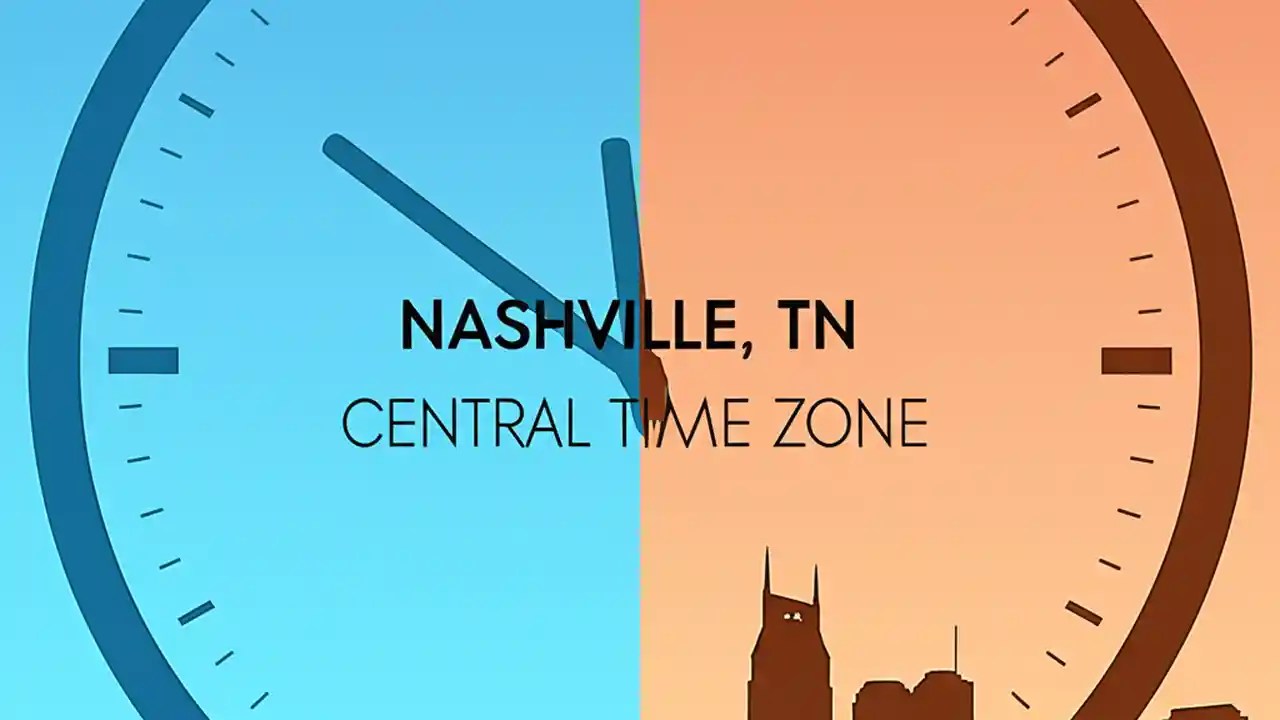 NASHVILLE, TN
CENTRAL TIME ZONE