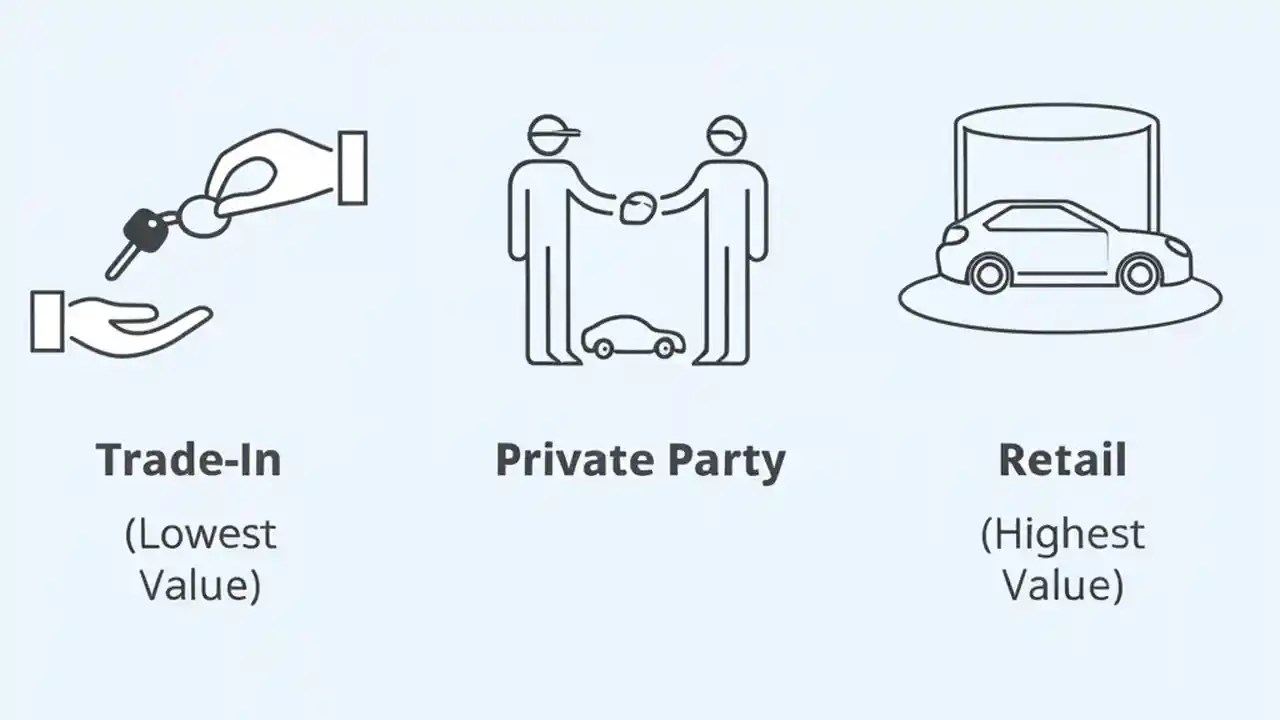 Trade-In

(Lowest Value)

Private Party

Retail

(Highest Value)