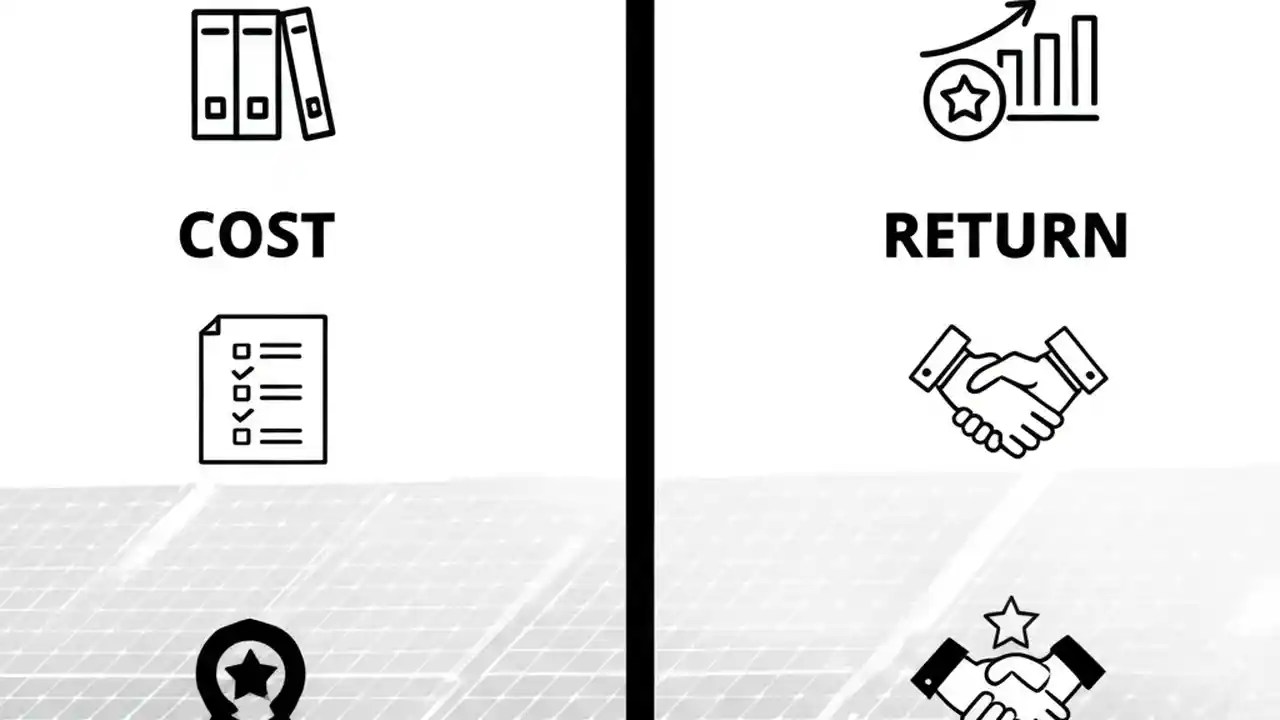 COST

RETURN