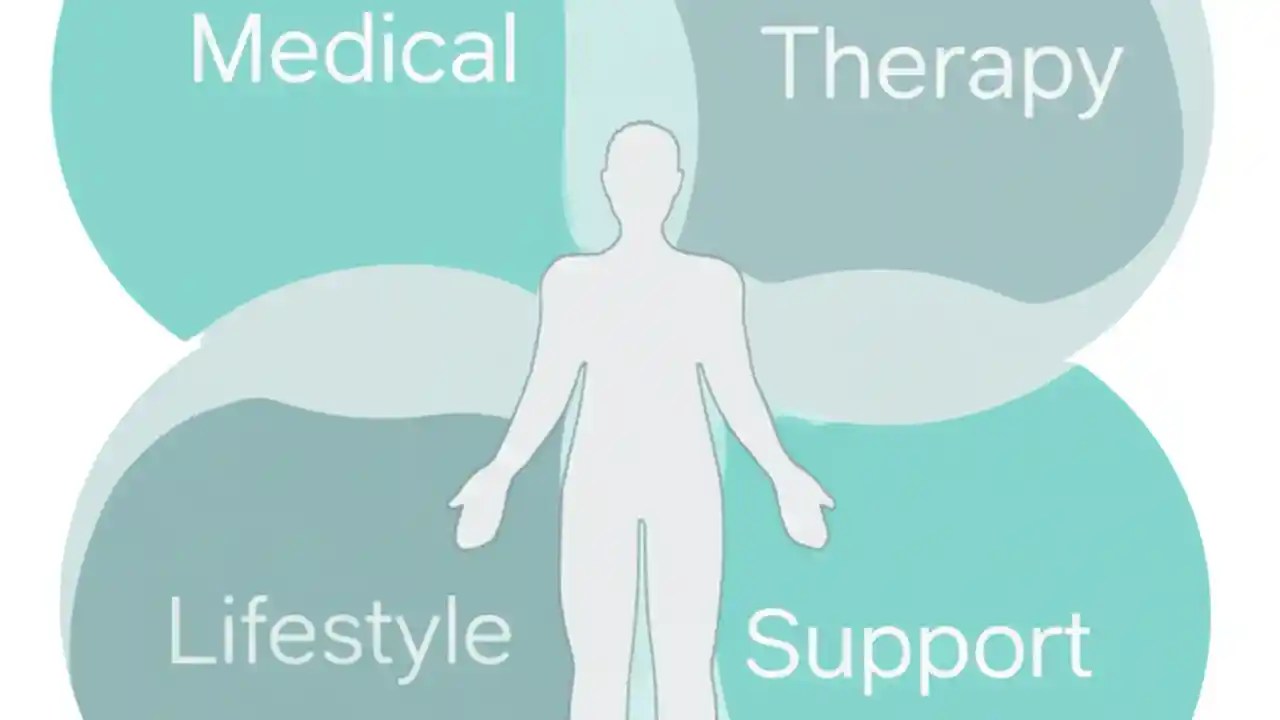 Medical

Therapy

Lifestyle

Support