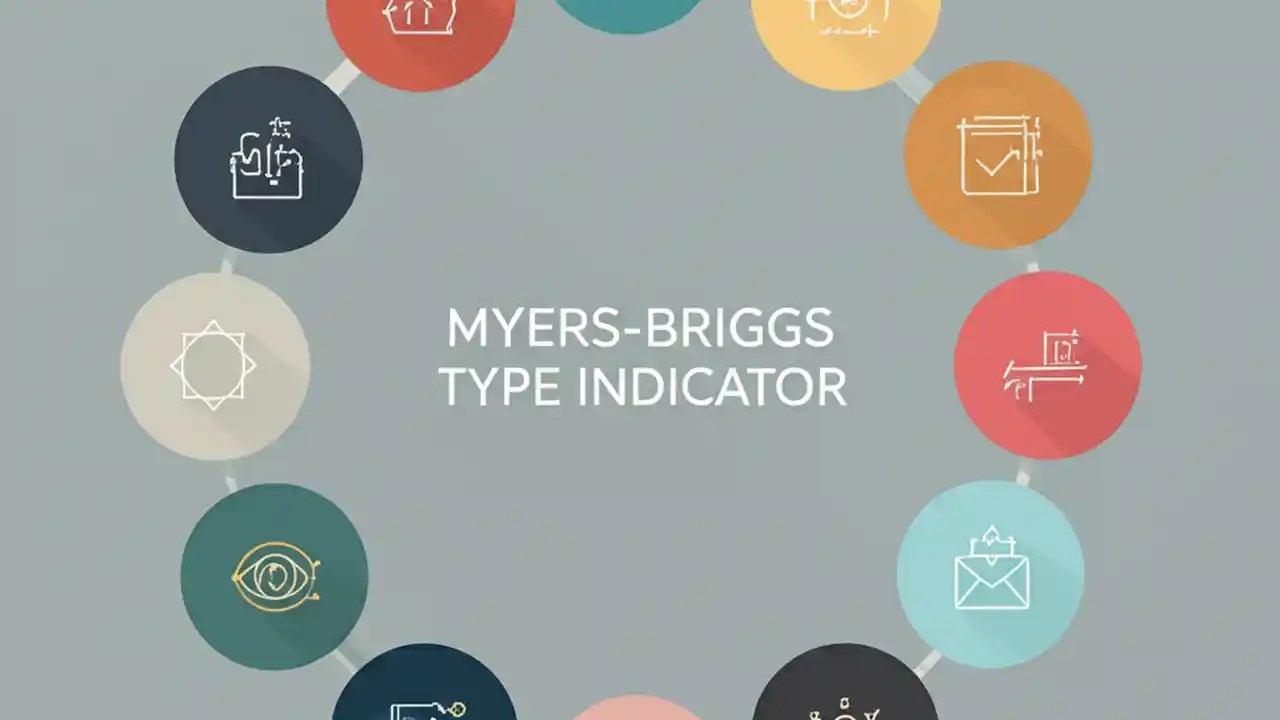 MYERS-BRIGGS TYPE INDICATOR