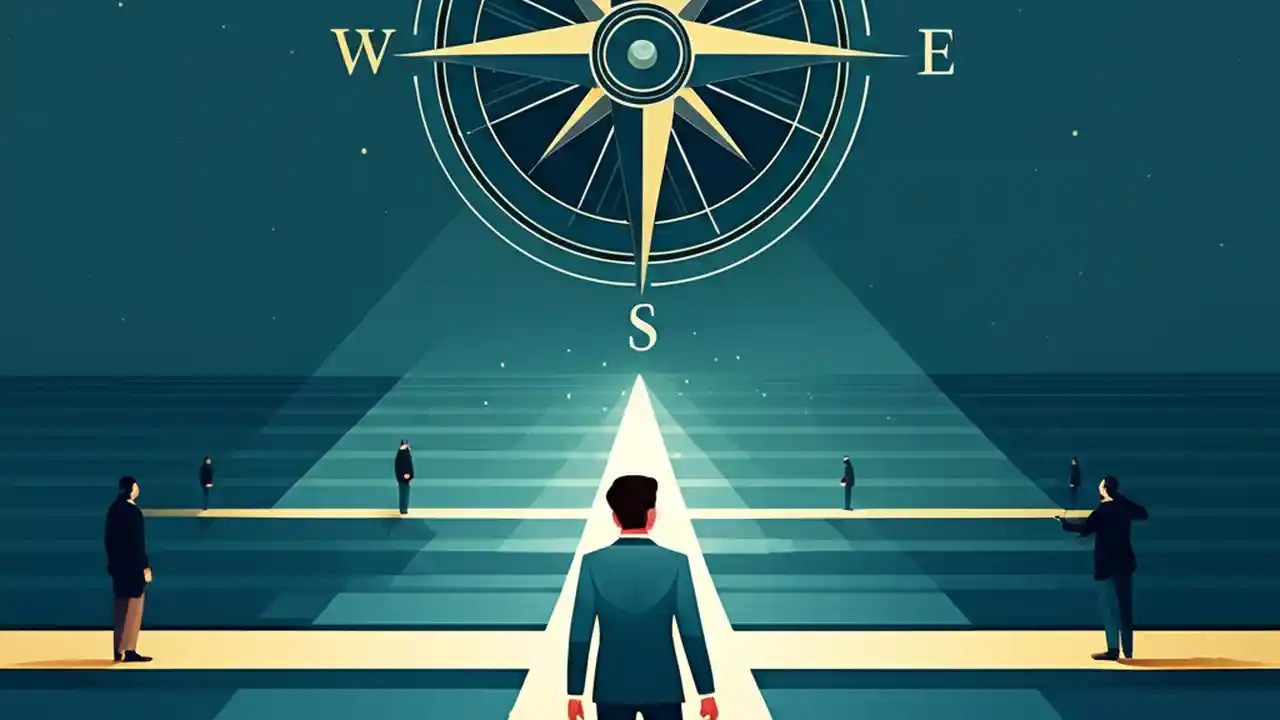 W
E
S