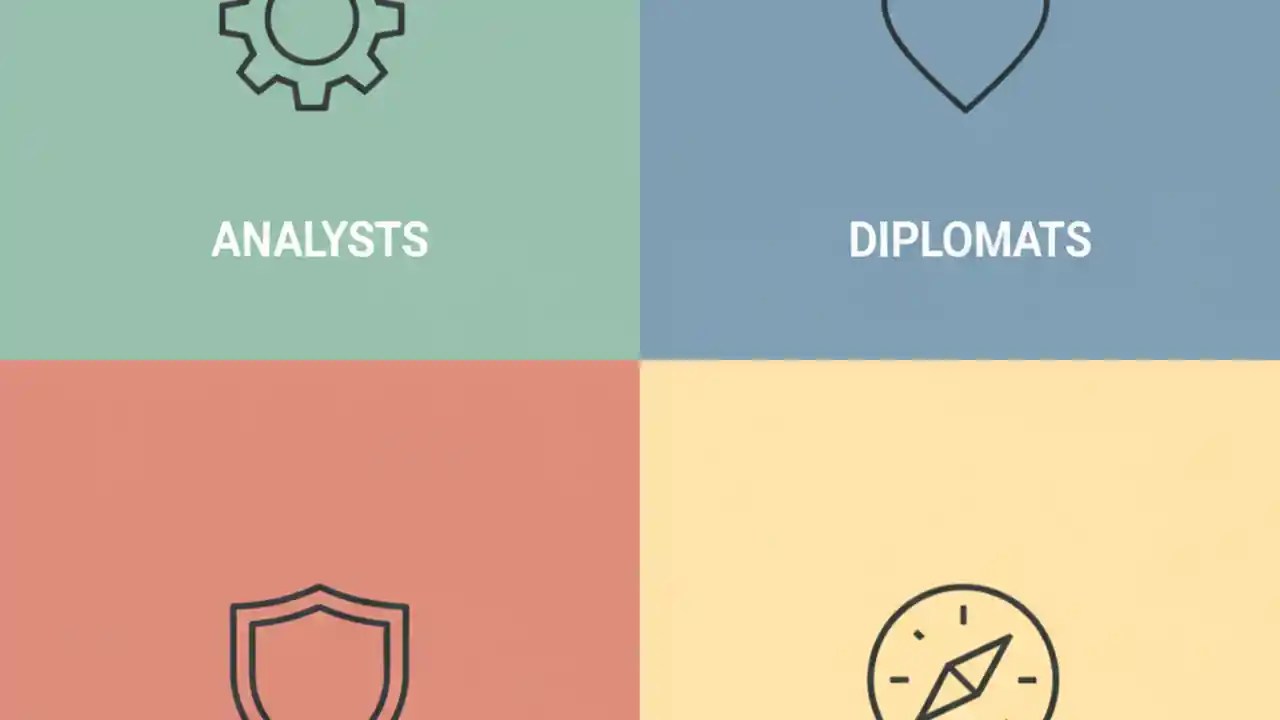 ANALYSTS

DIPLOMATS