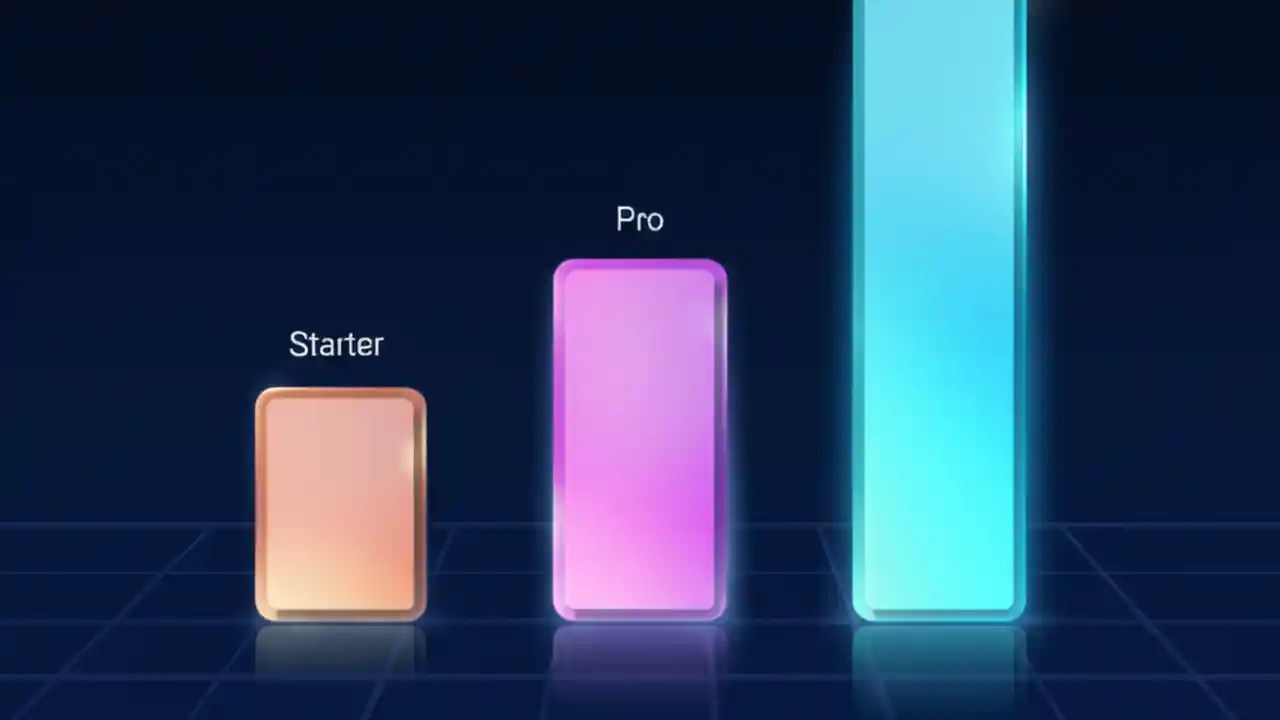 Starter

Pro