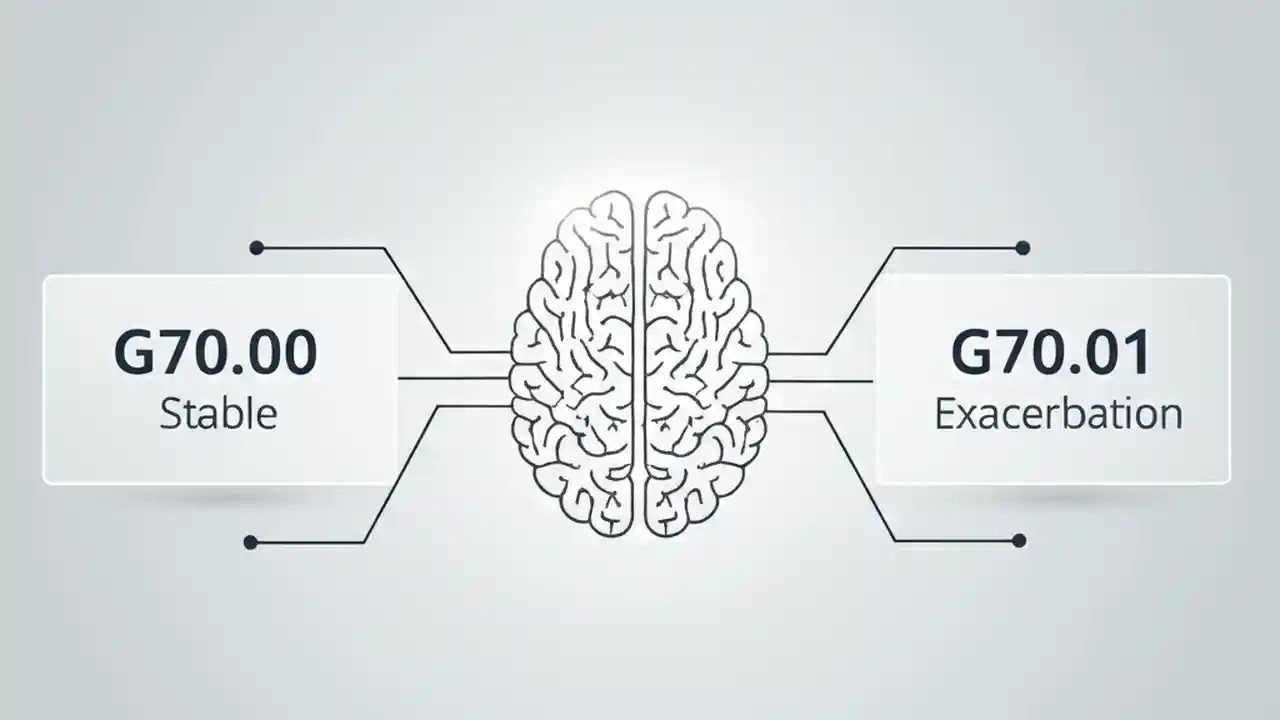 G70.00
Stable

G70.01
Exacerbation