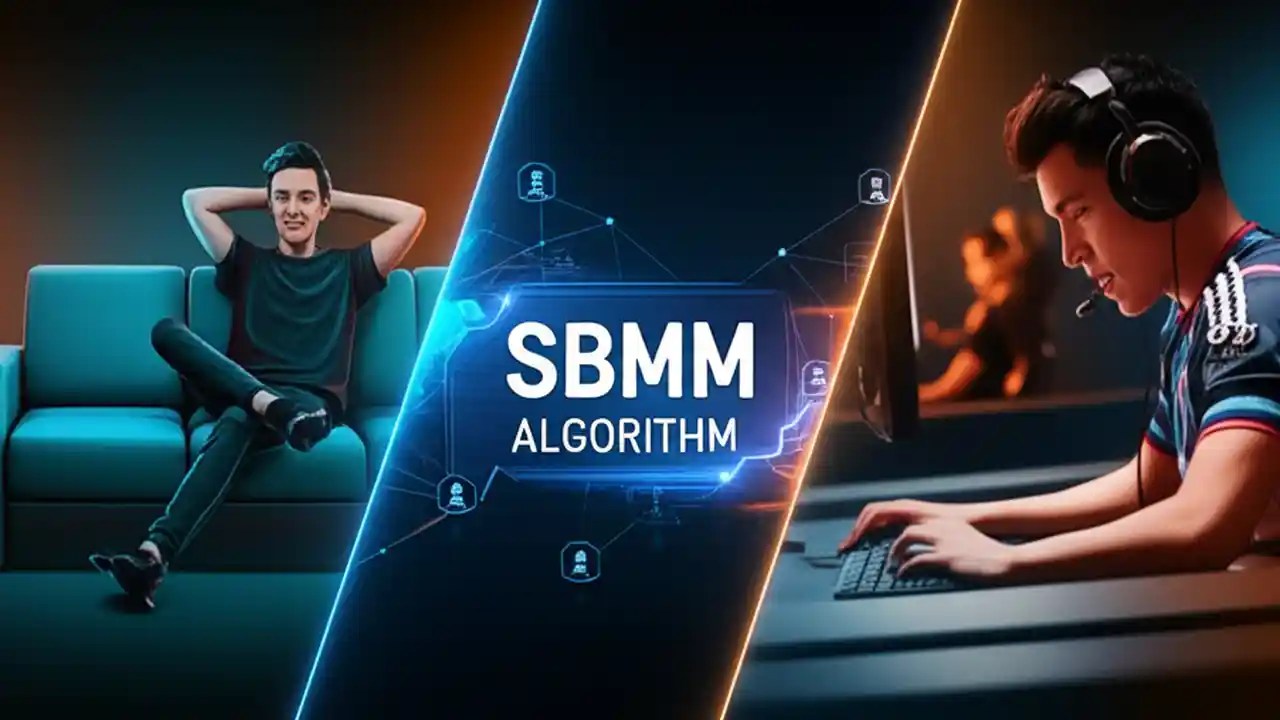 SBMM
ALGORITHM