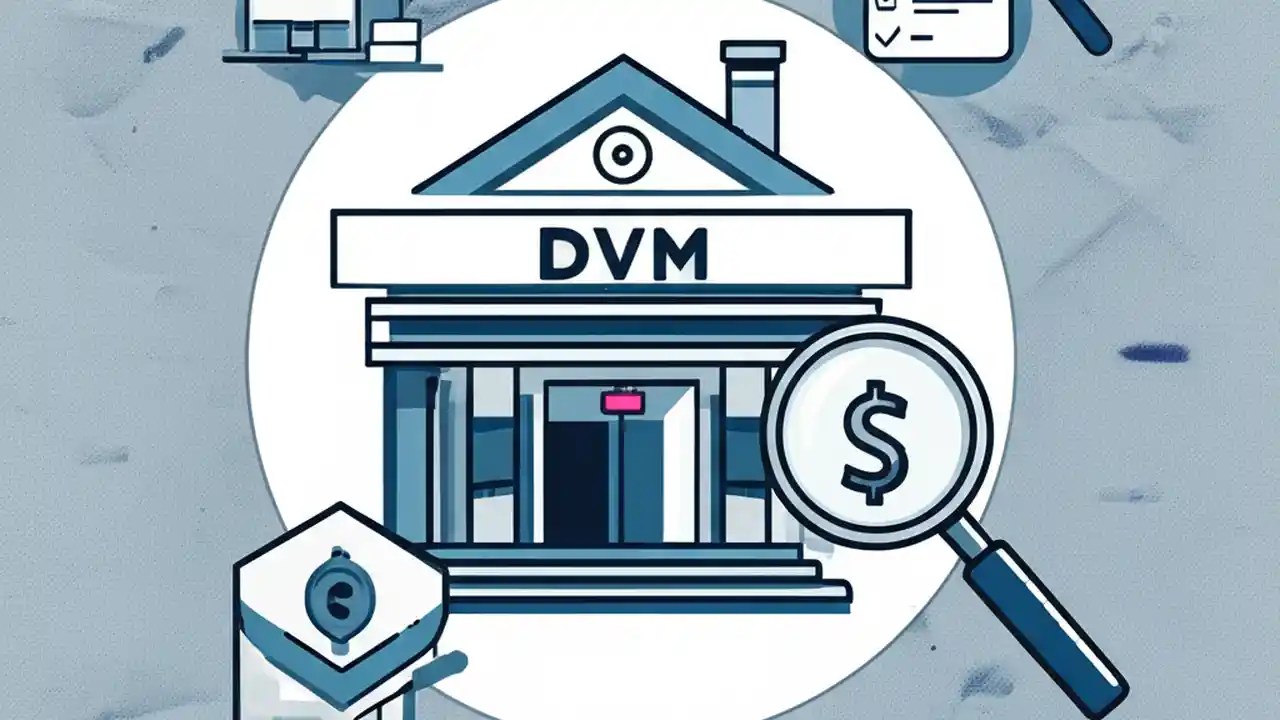 DVM

$