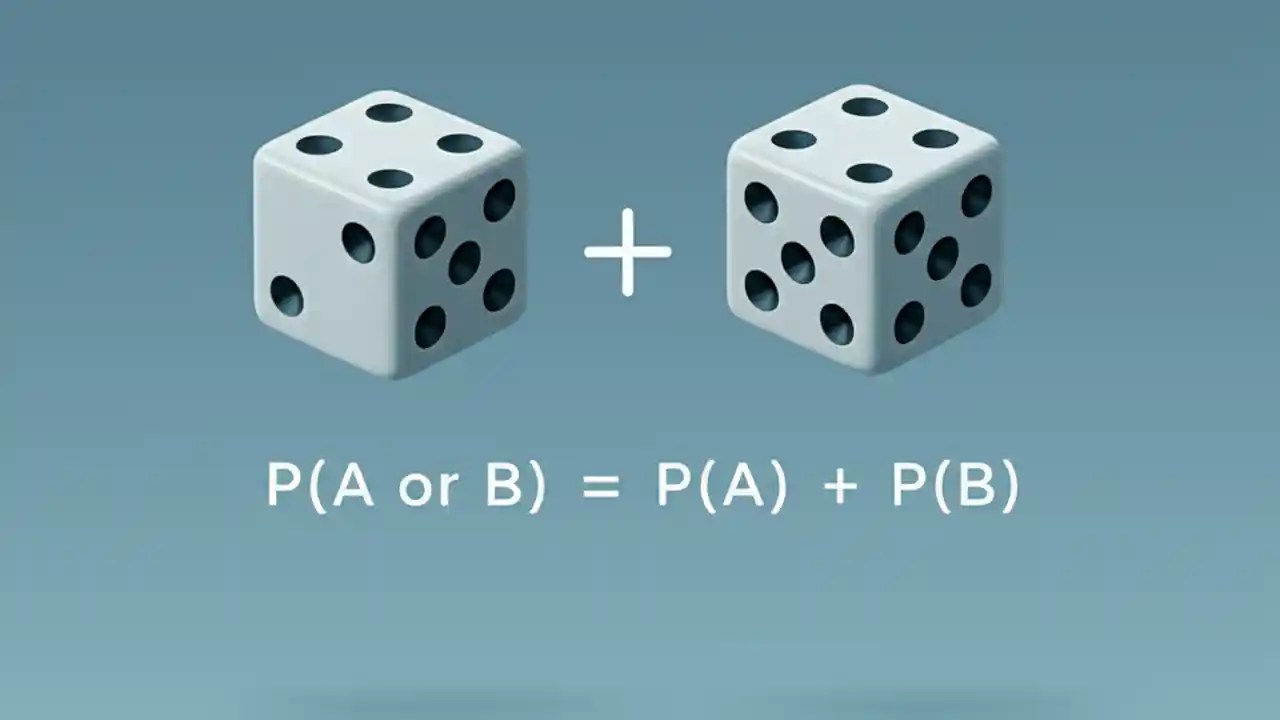 +

$P(A \text{ or } B) = P(A) + P(B)$