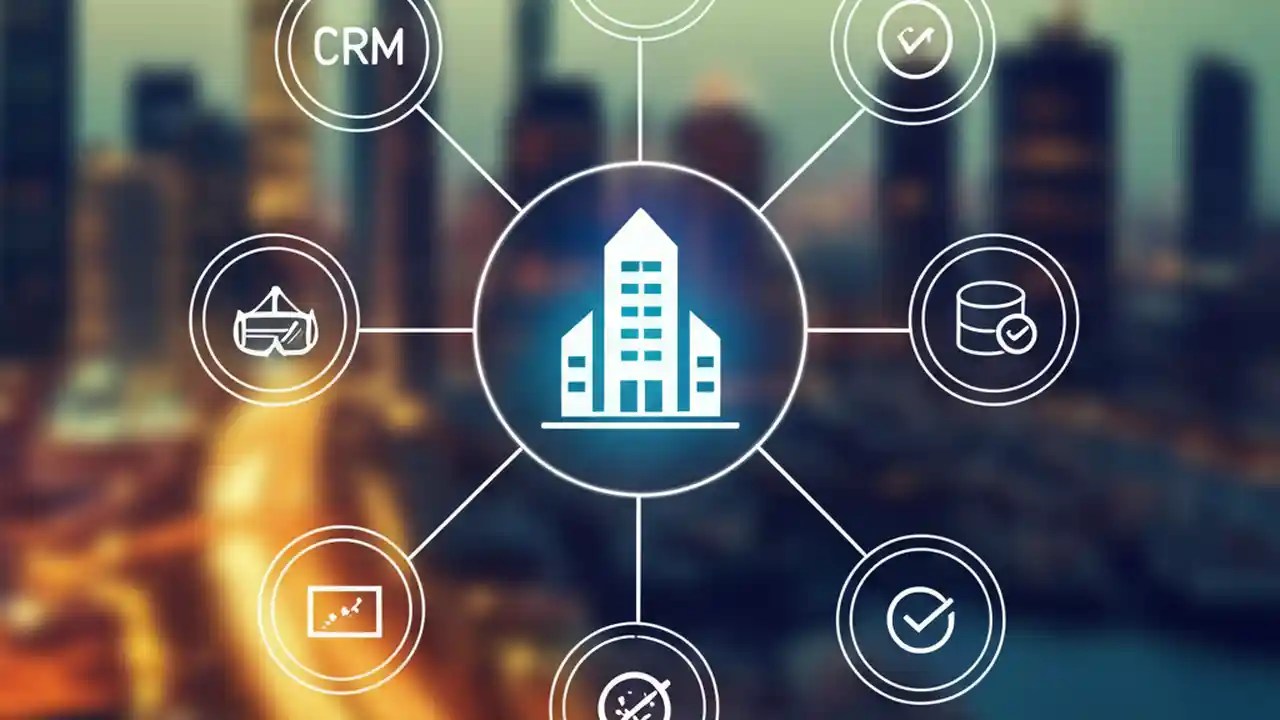 CRM