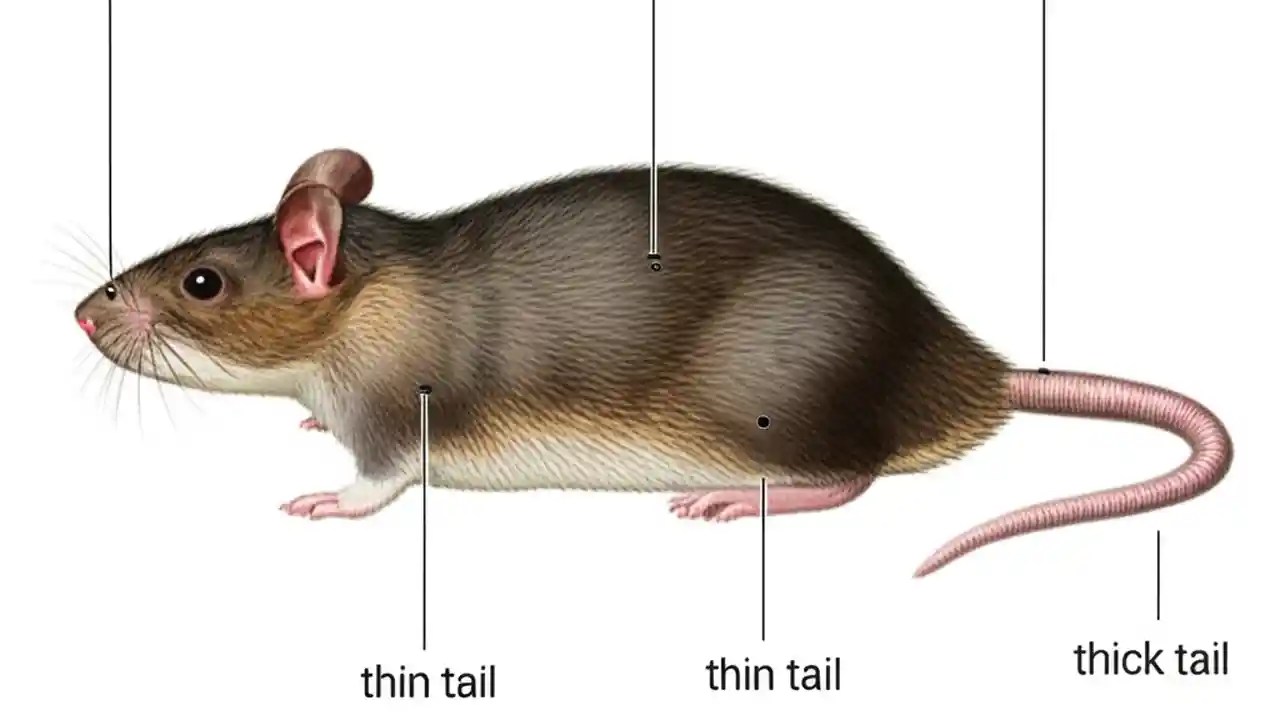 thin tail

thin tail

thick tail