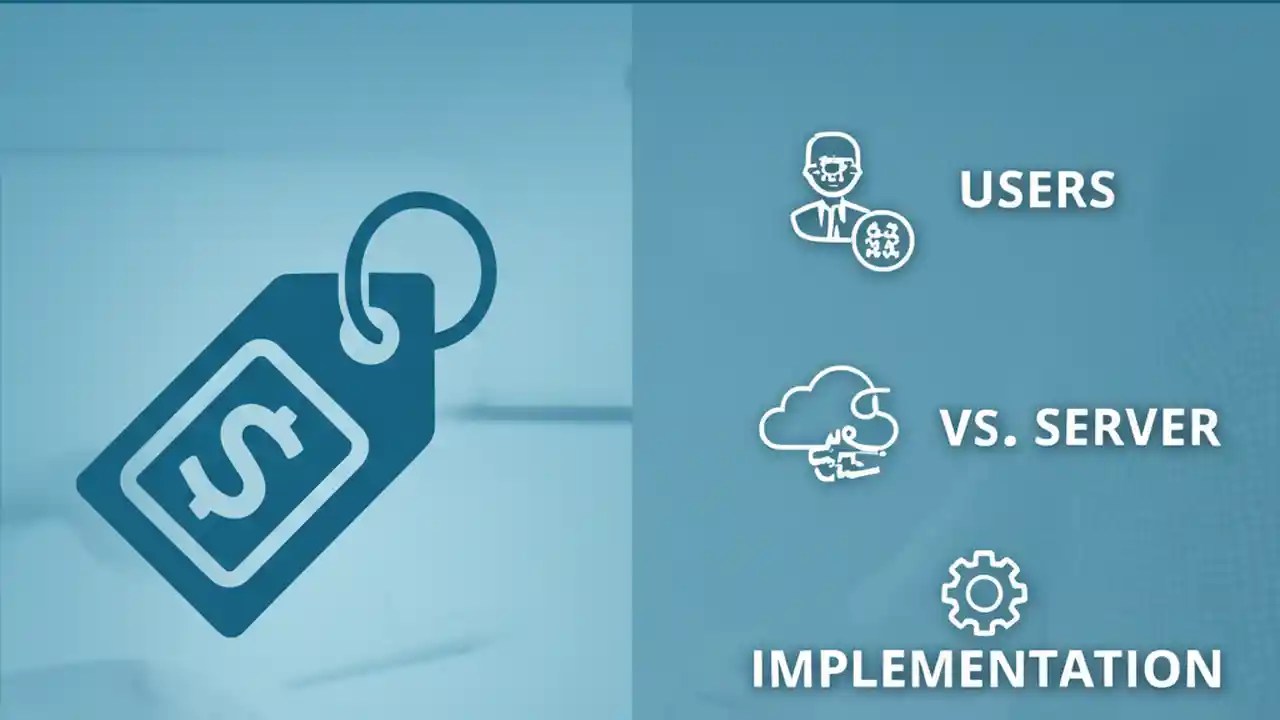 $

USERS

VS. SERVER

IMPLEMENTATION