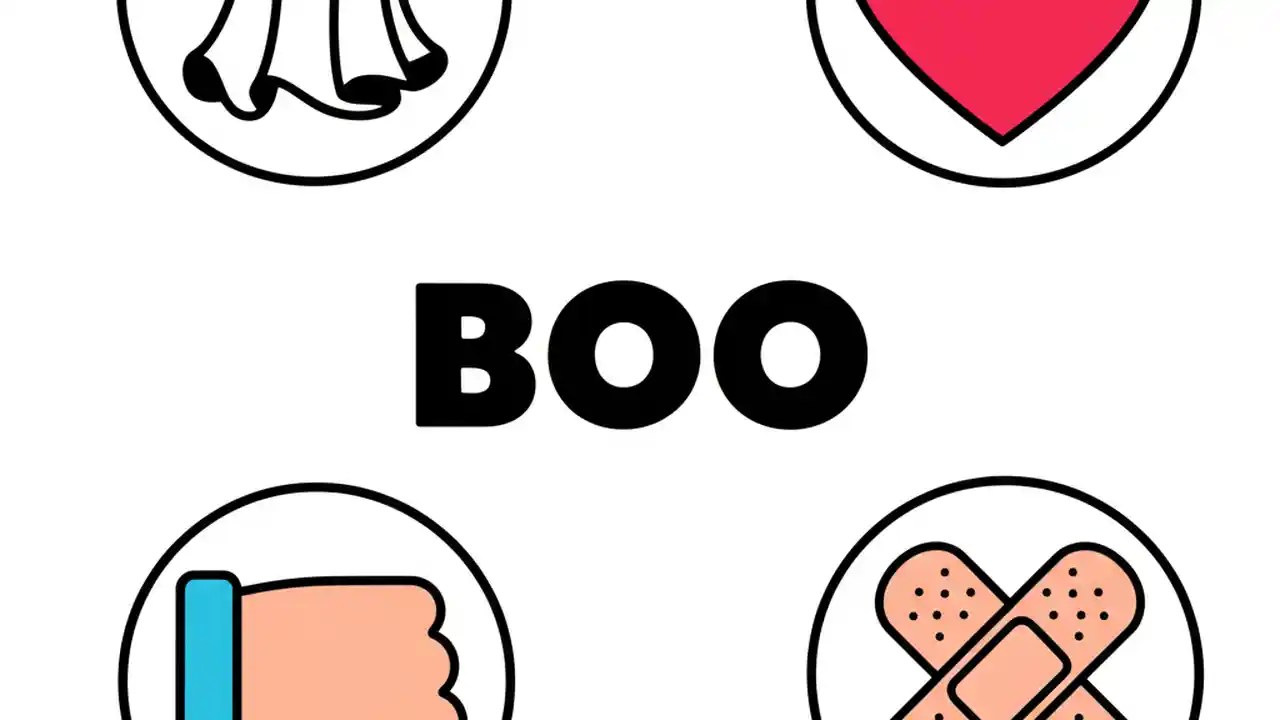 BOO