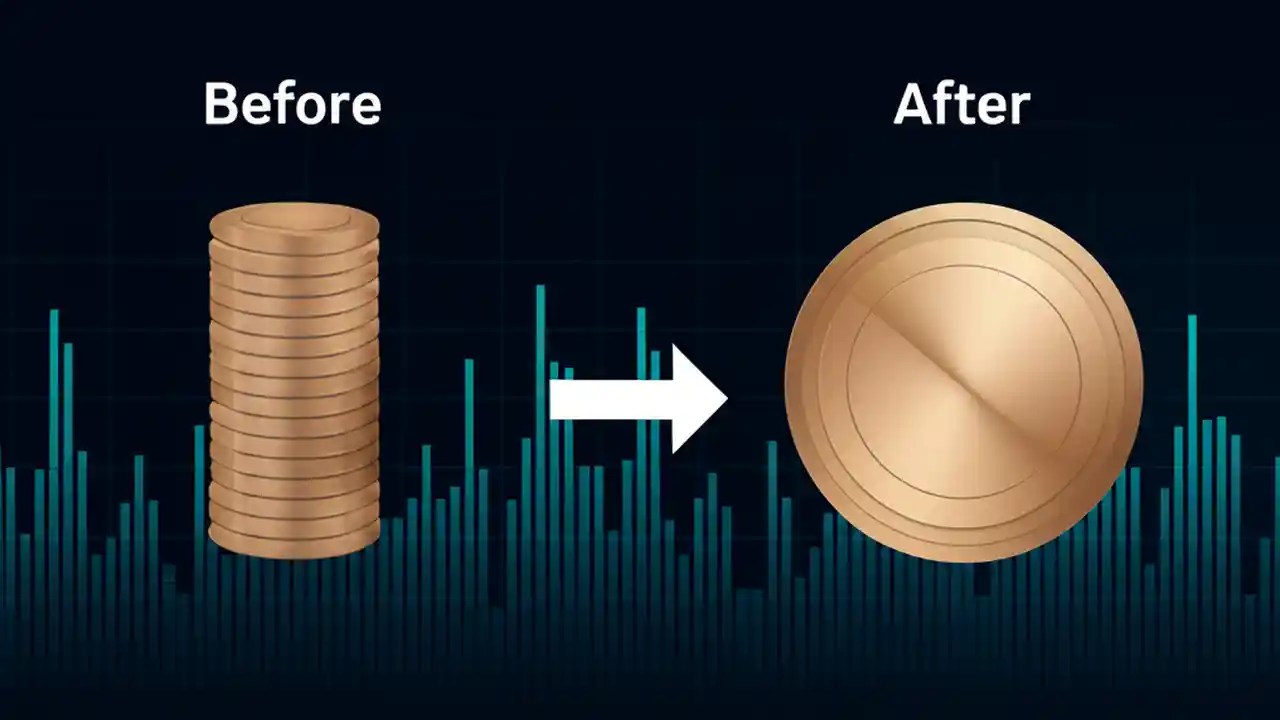 Before

After