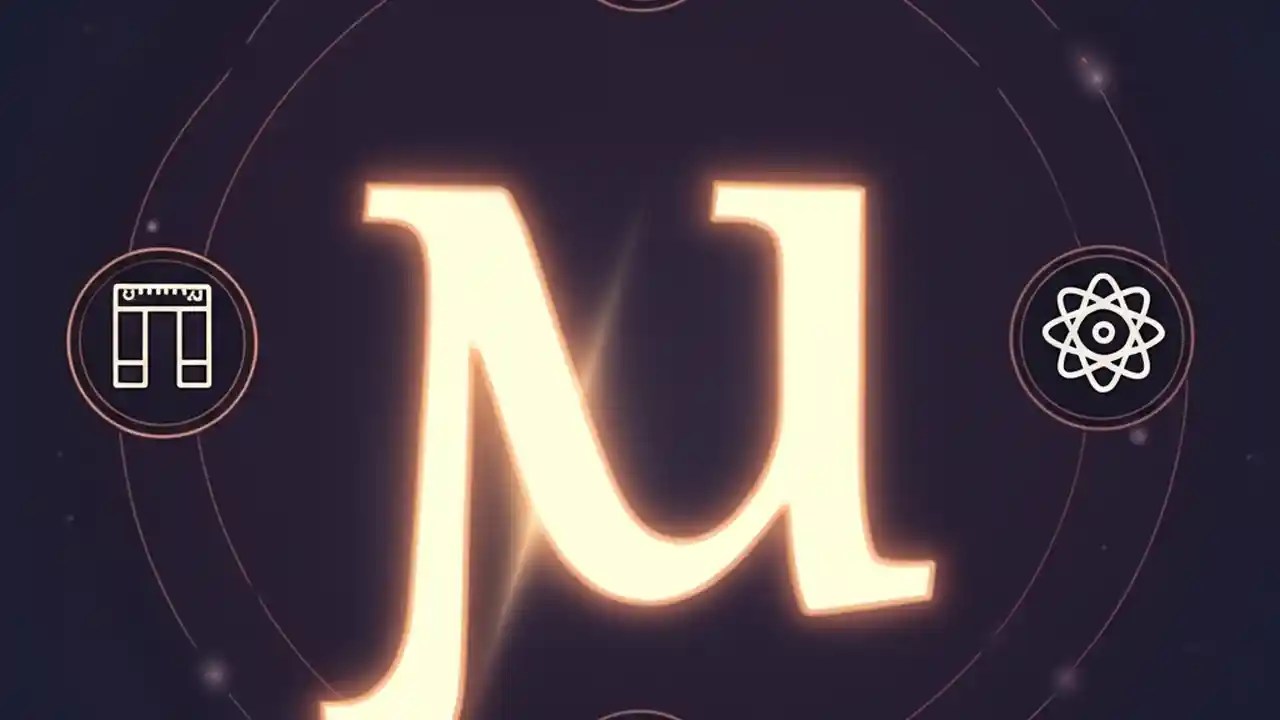 $\mu$