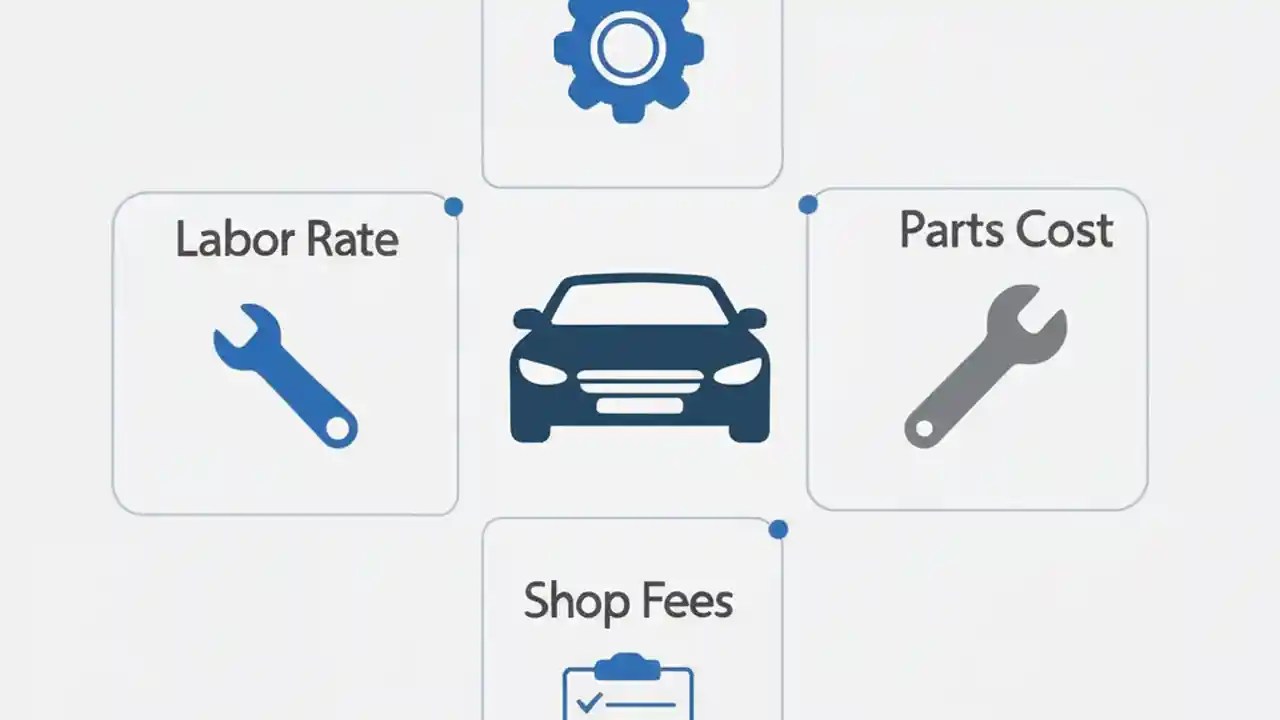 Labor Rate

Parts Cost

Shop Fees