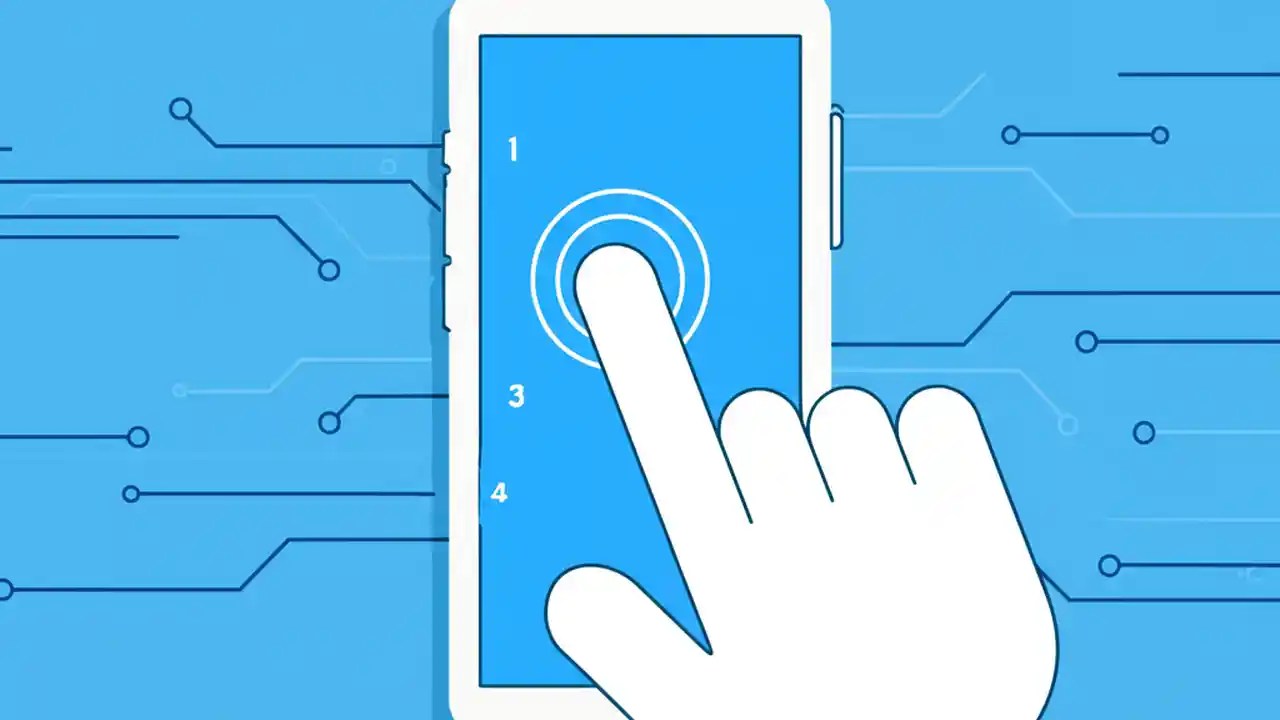 1

3

4