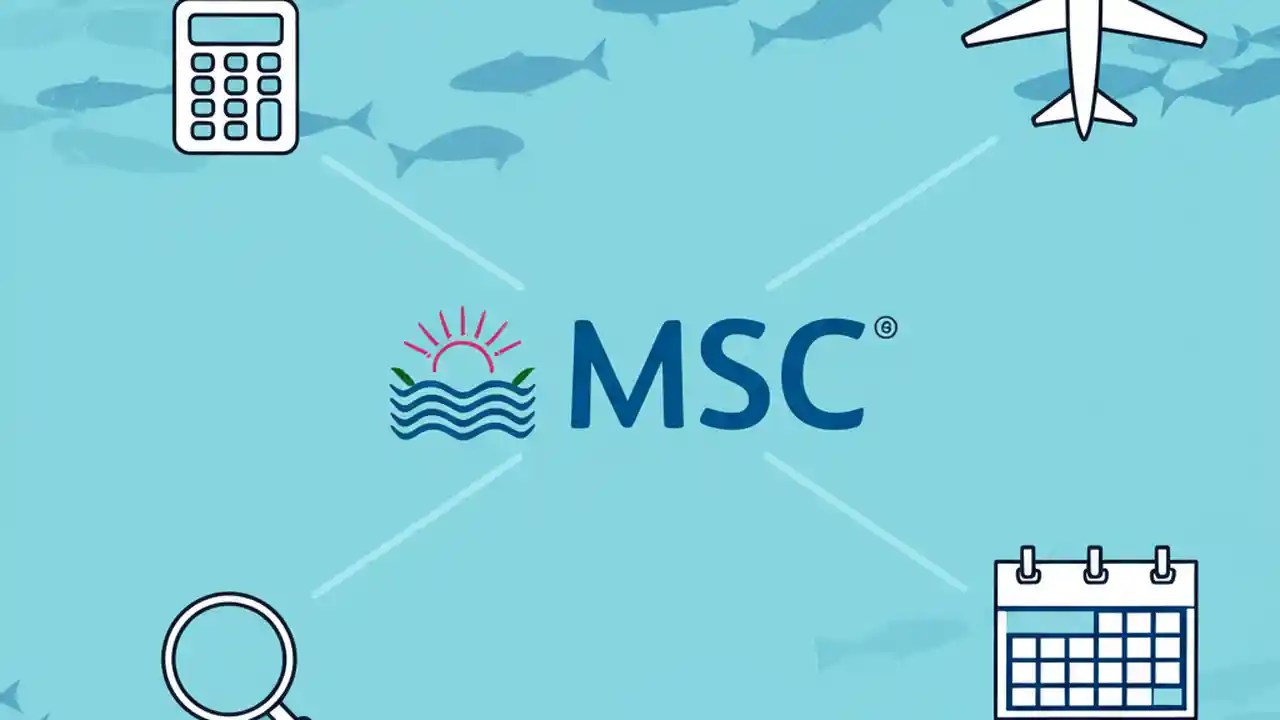 MSC®