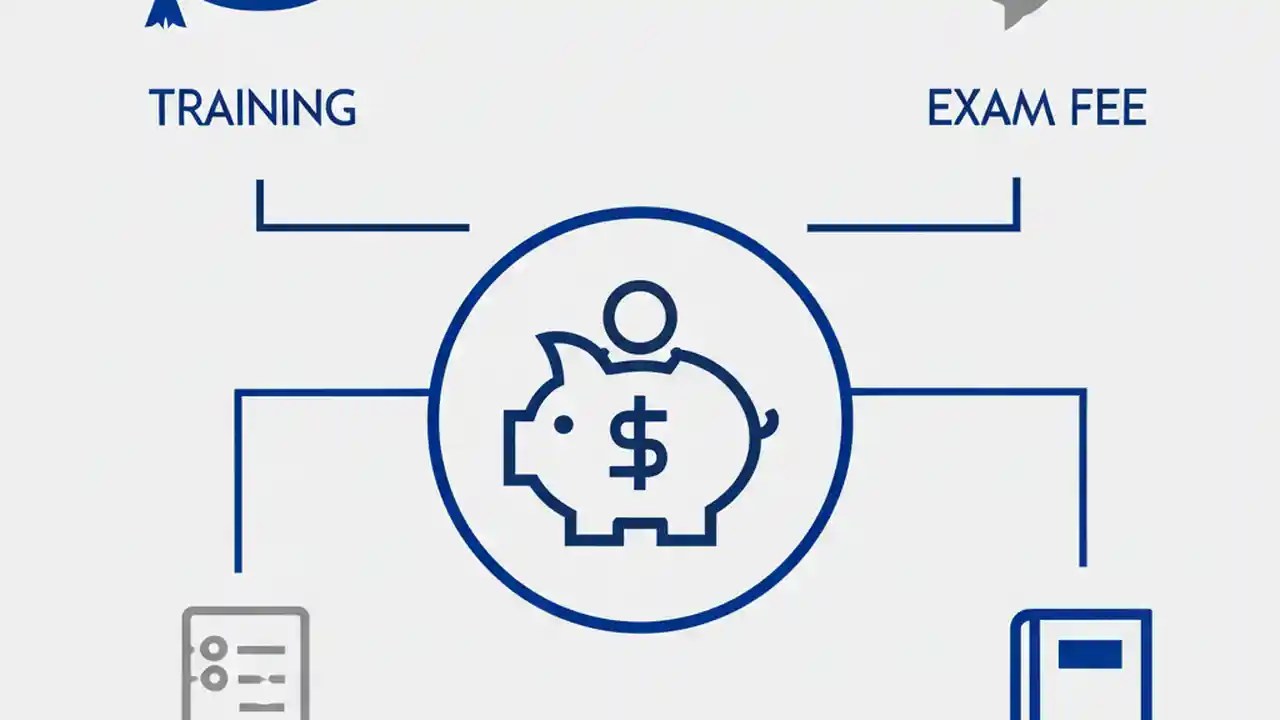 TRAINING

EXAM FEE

$