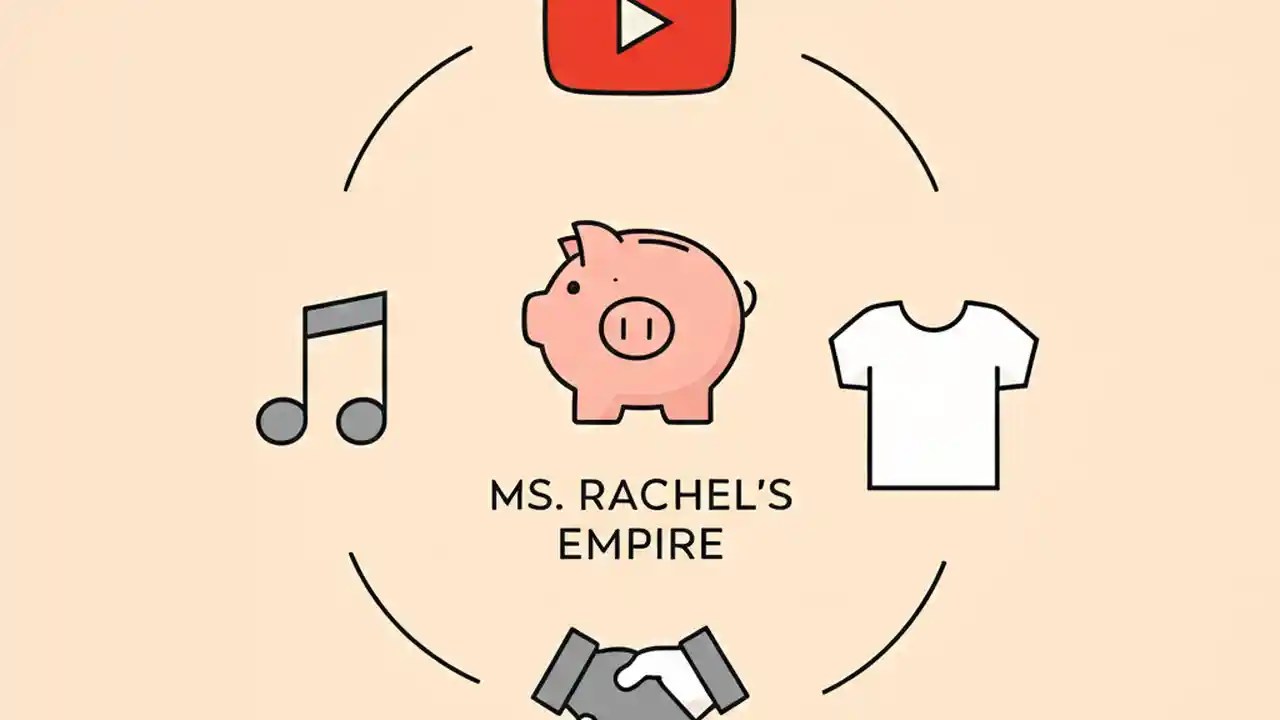 MS. RACHEL'S
EMPIRE