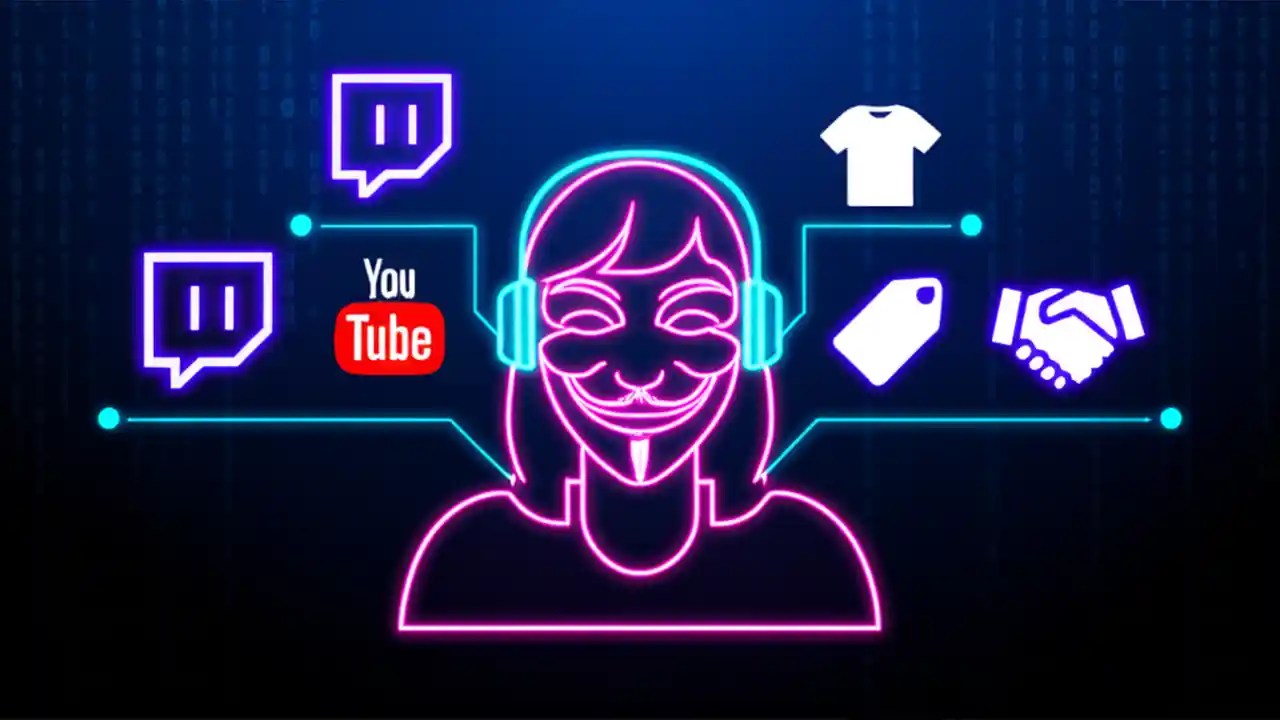 You
Tube