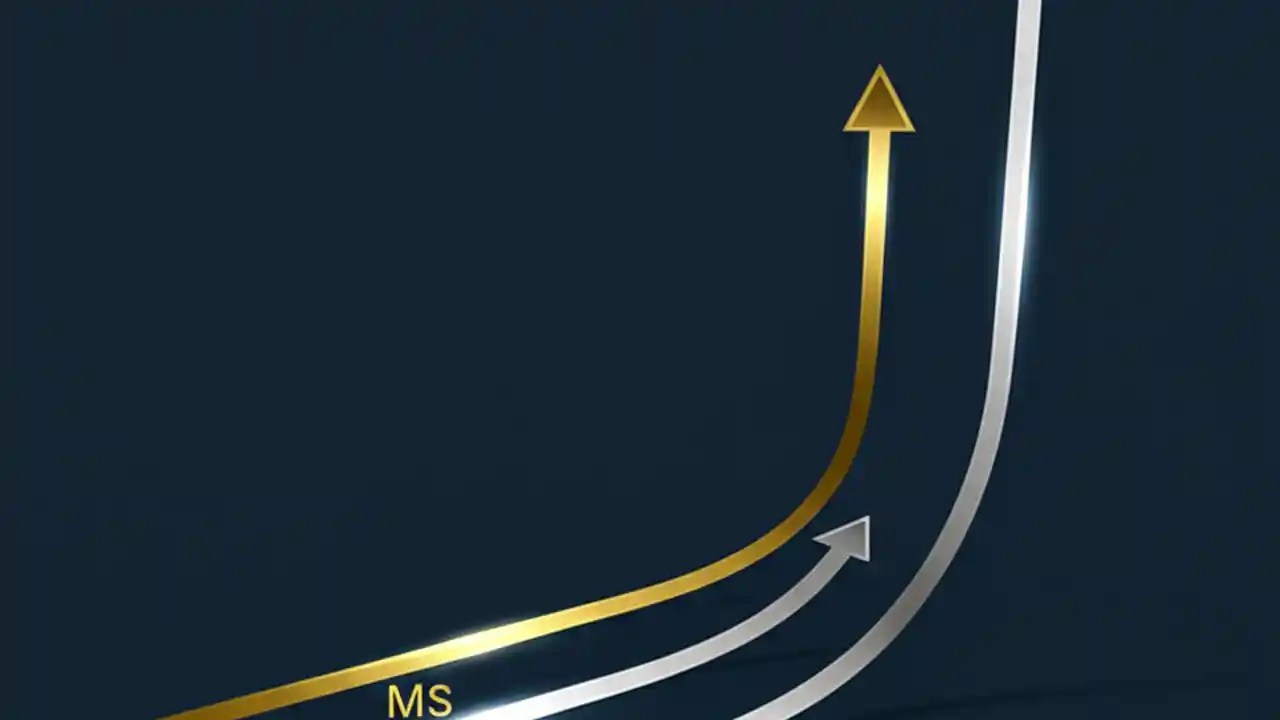 MS