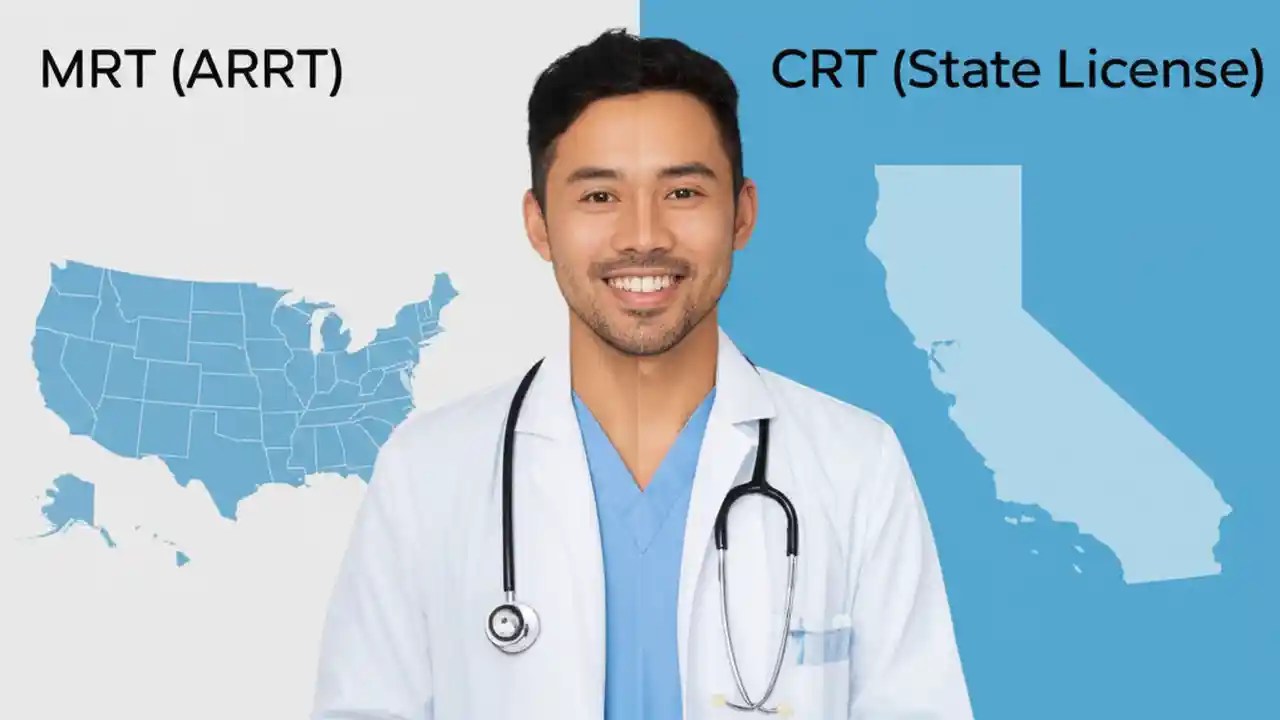 MRT (ARRT)

CRT (State License)