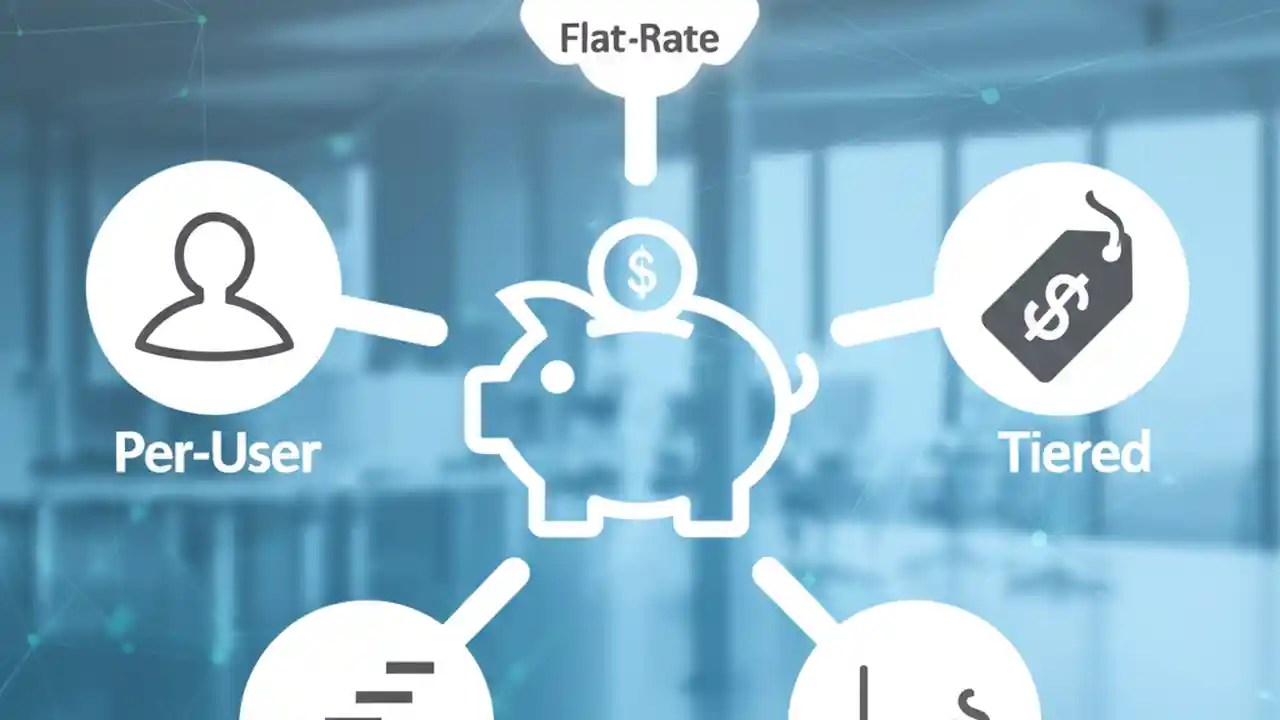 Flat-Rate

$

$

Per-User

Tiered