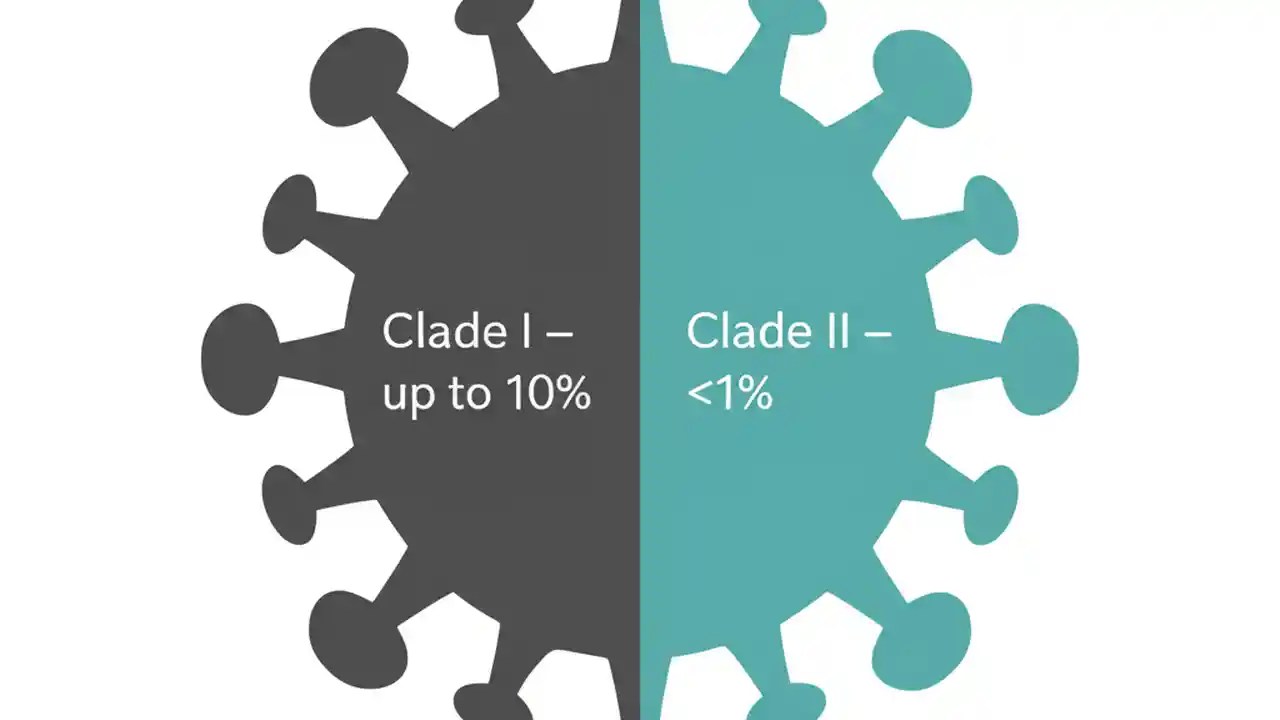 Clade I – up to 10%

Clade II – <1%