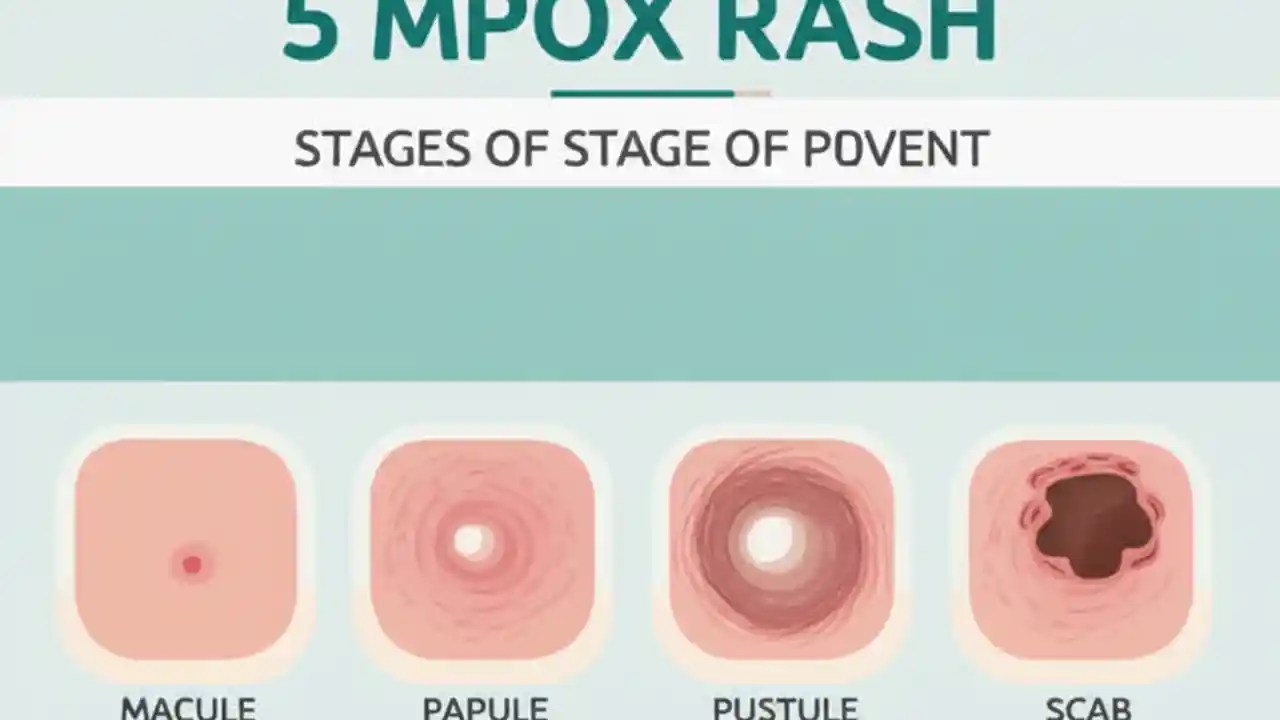 5 MPOX RASH

STAGES OF STAGE OF POVENT

MACULE

PAPULE

PUSTULE

SCAB