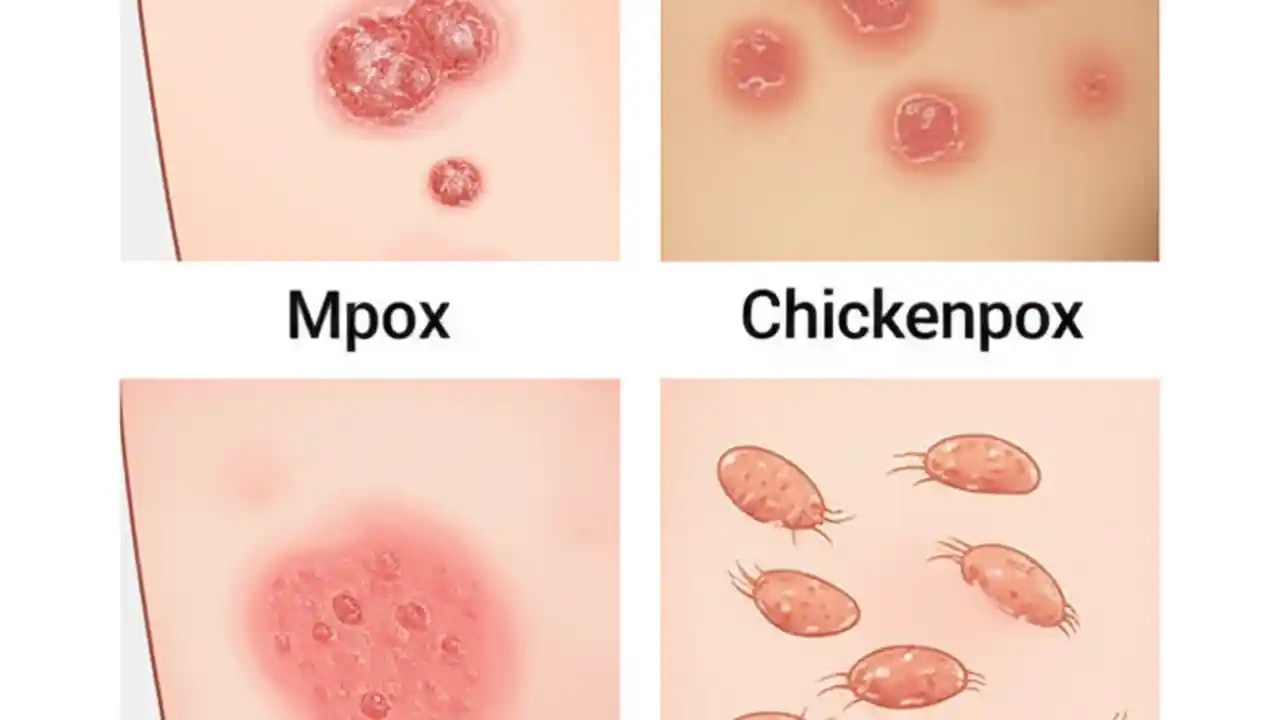 Mpox

Chickenpox