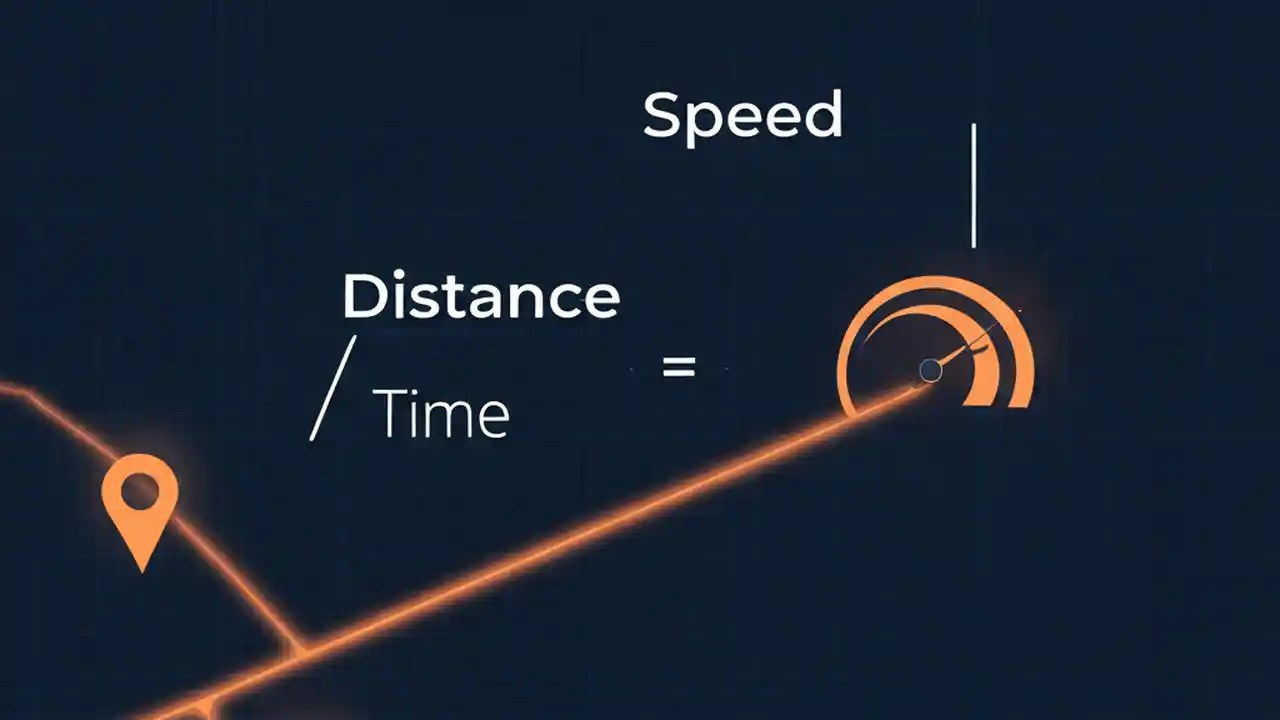 Speed

Distance
/ Time =