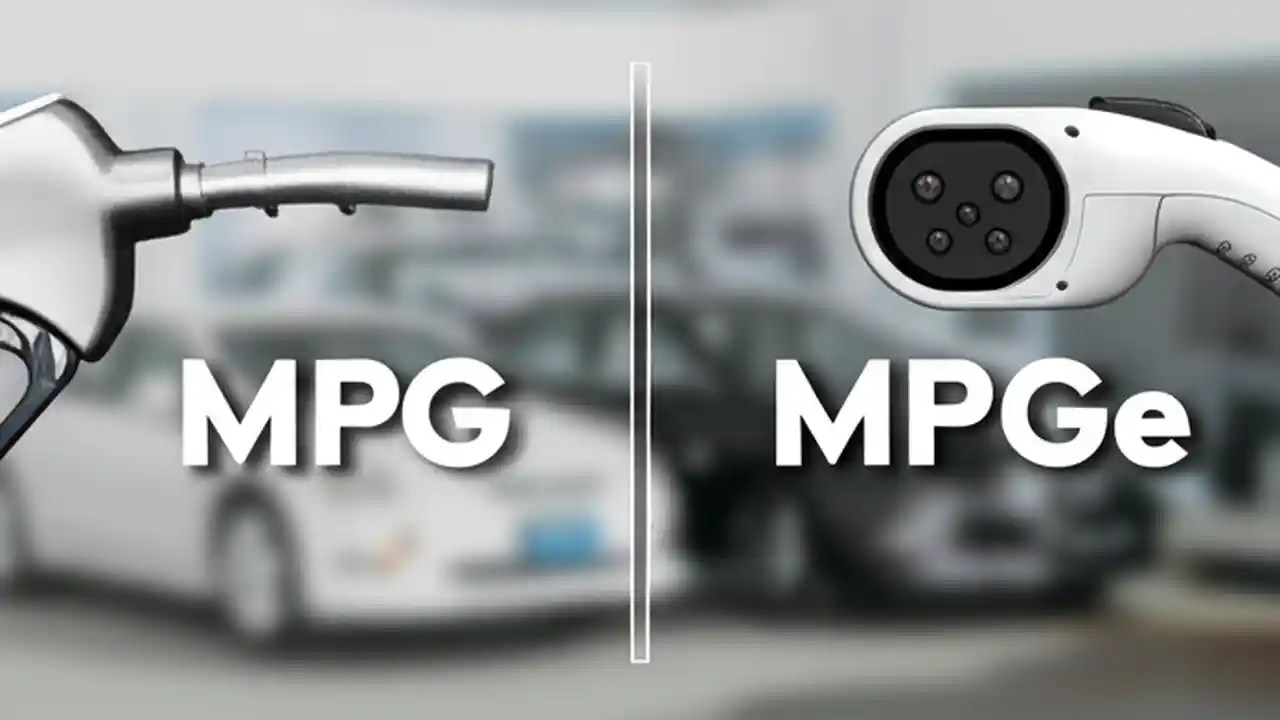 MPG

MPGe