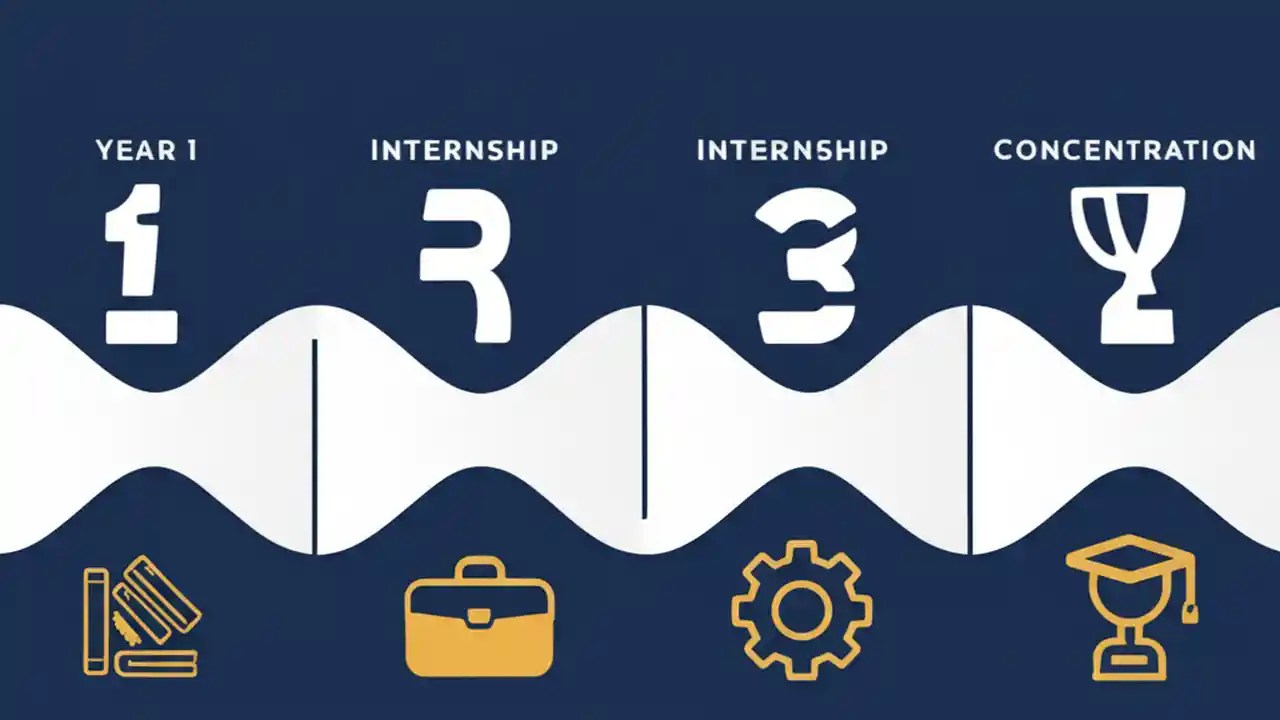 YEAR 1

1

INTERNSHIP

R

INTERNSHIP

3

CONCENTRATION