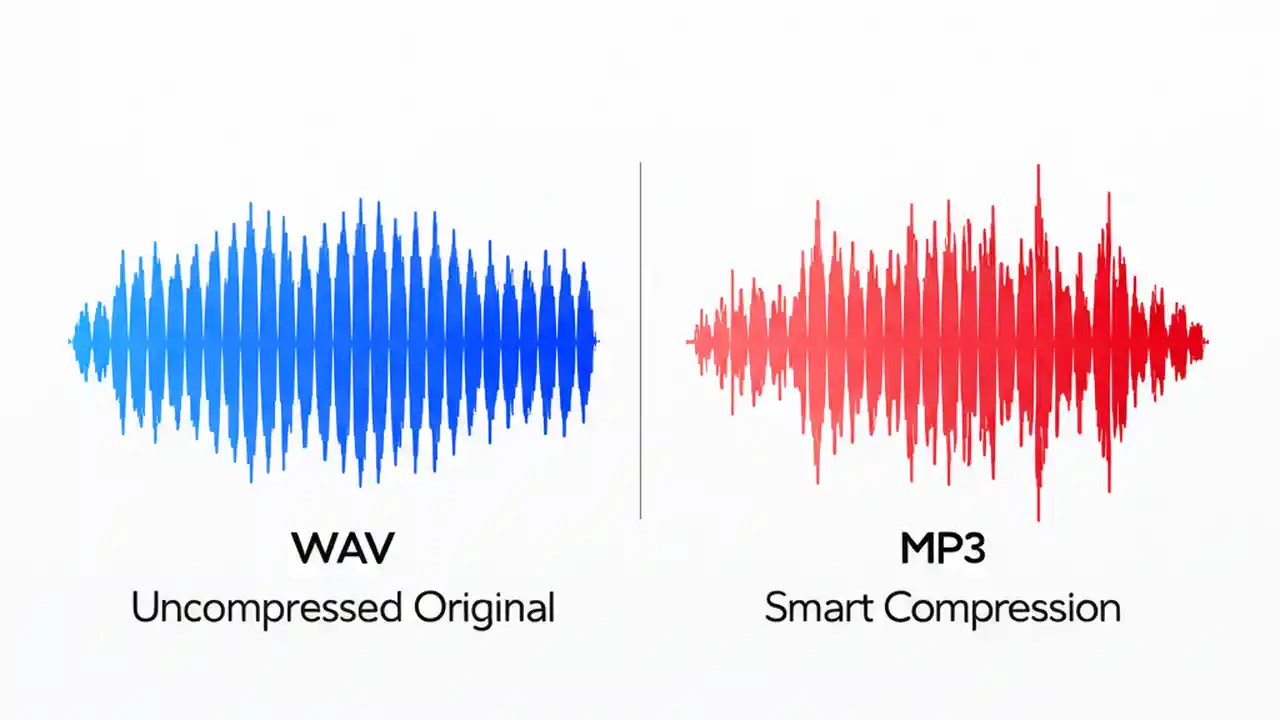 WAV
Uncompressed Original

MP3
Smart Compression