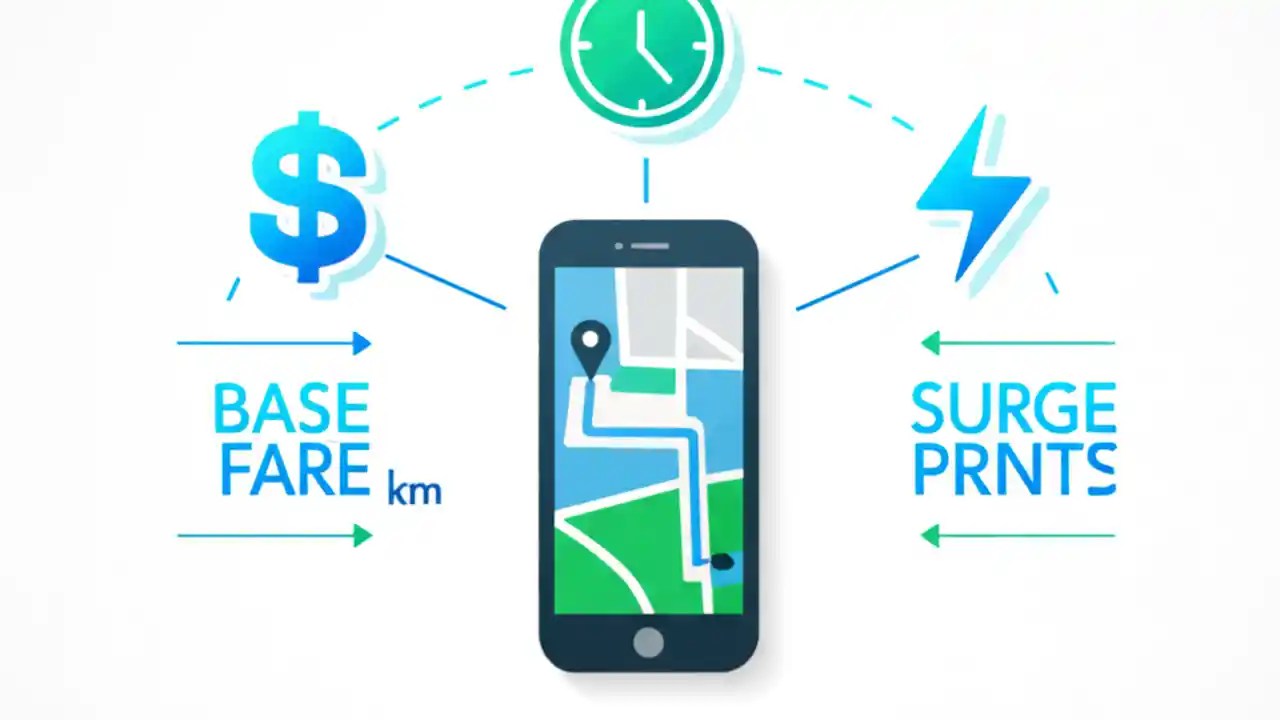 $

BASE
FARE km

SURGE
PRNTS