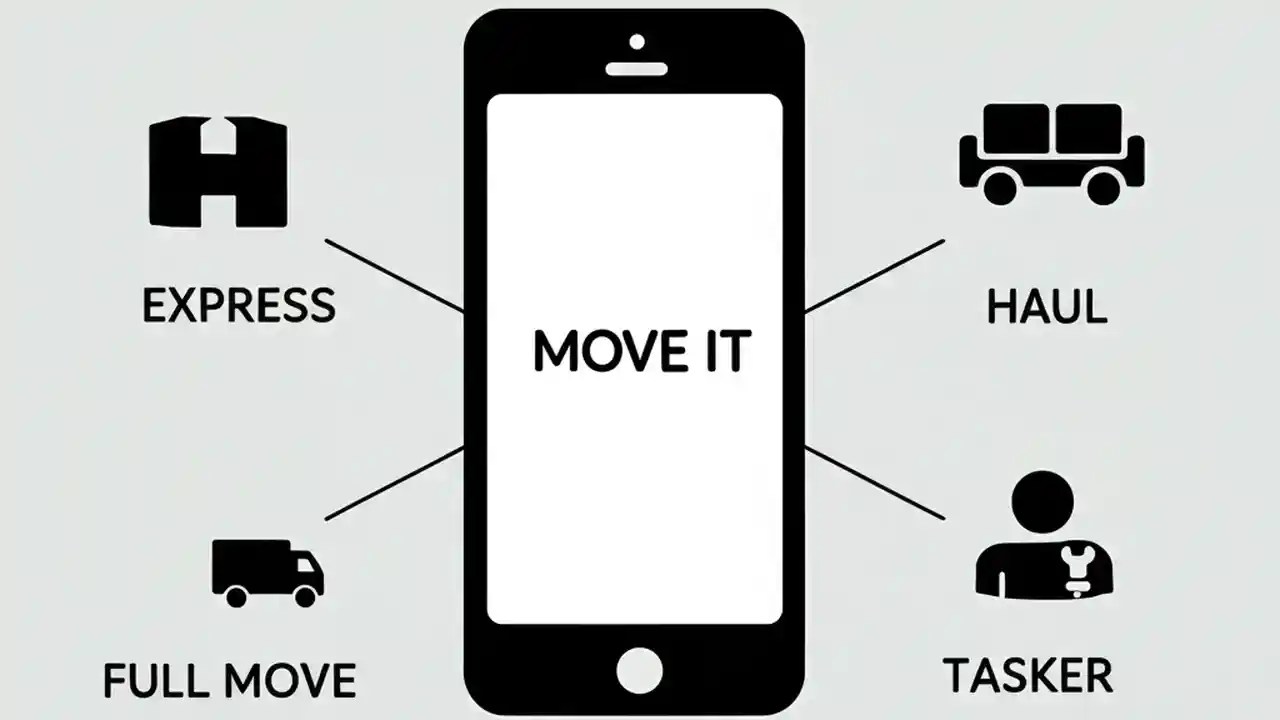 EXPRESS

MOVE IT

HAUL

FULL MOVE

TASKER