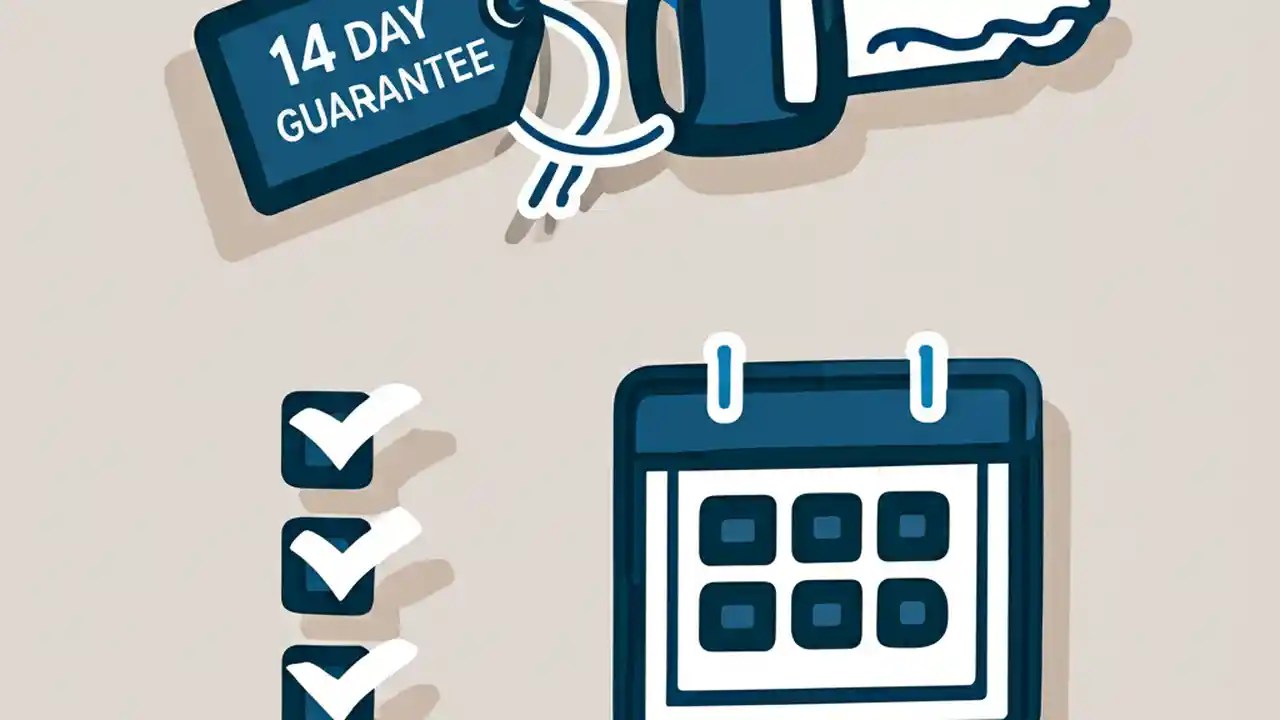 14 DAY GUARANTEE