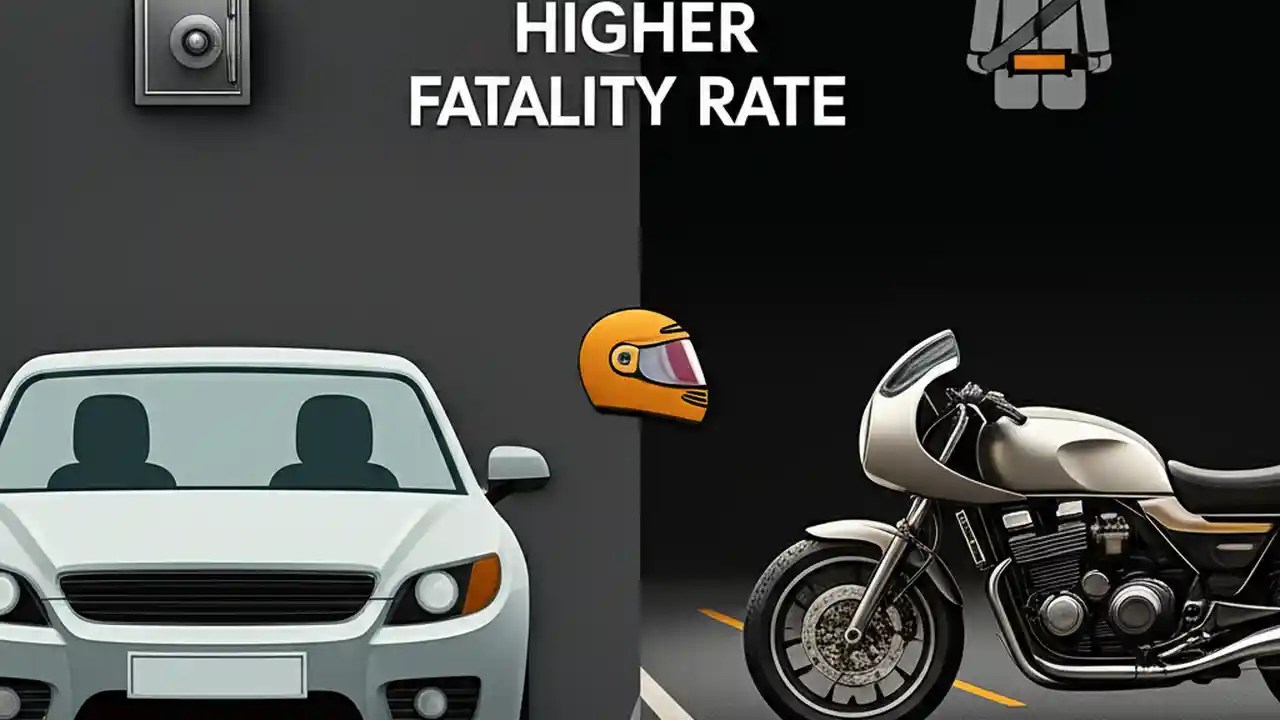 HIGHER
FATALITY RATE