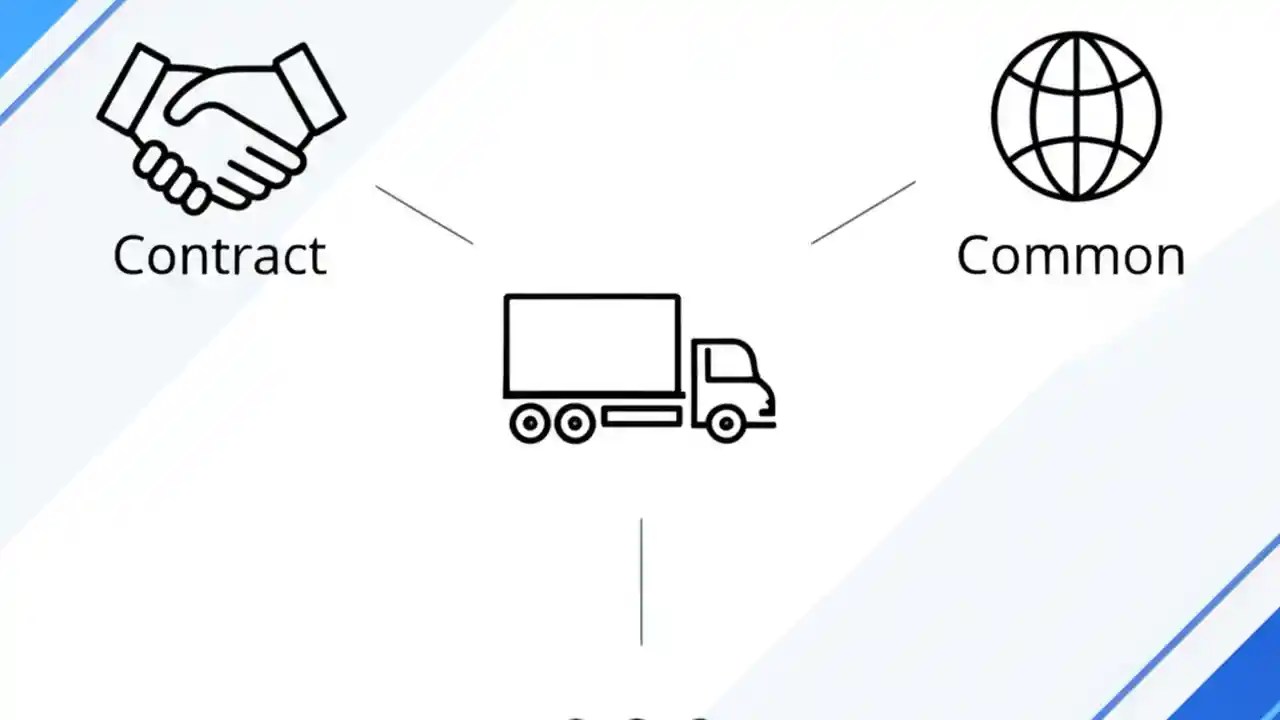 Contract

Common