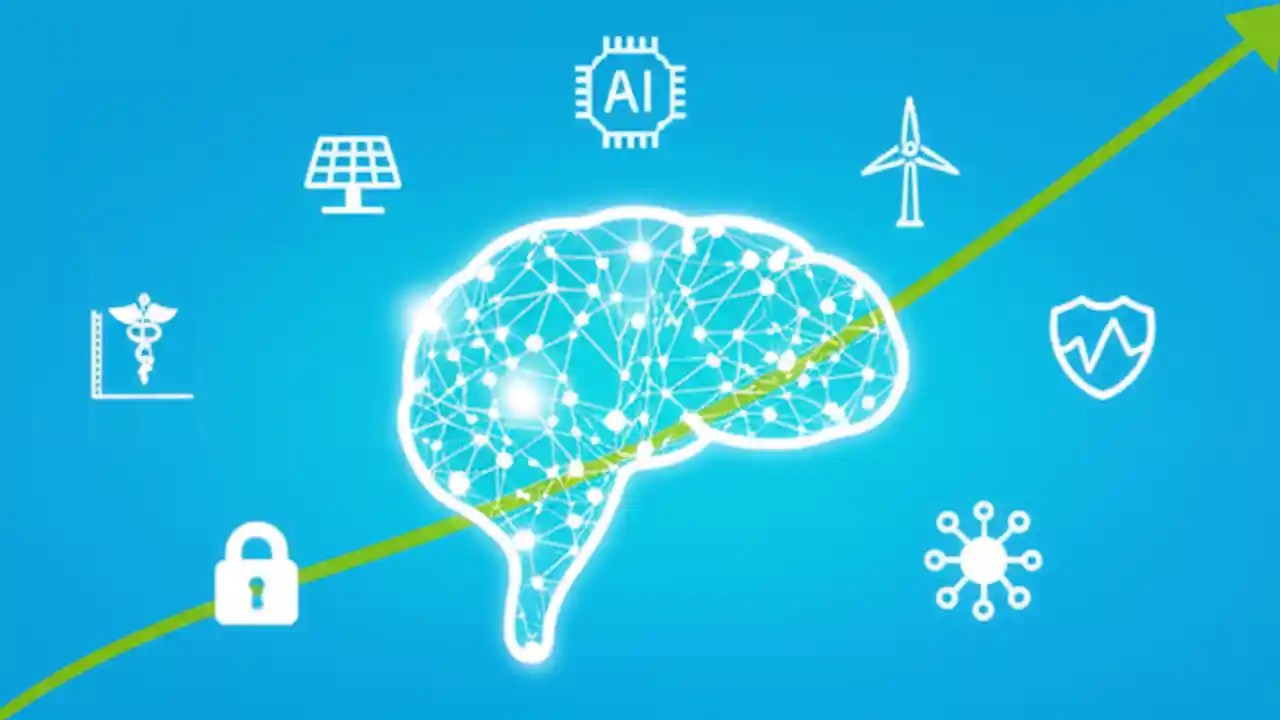 AI