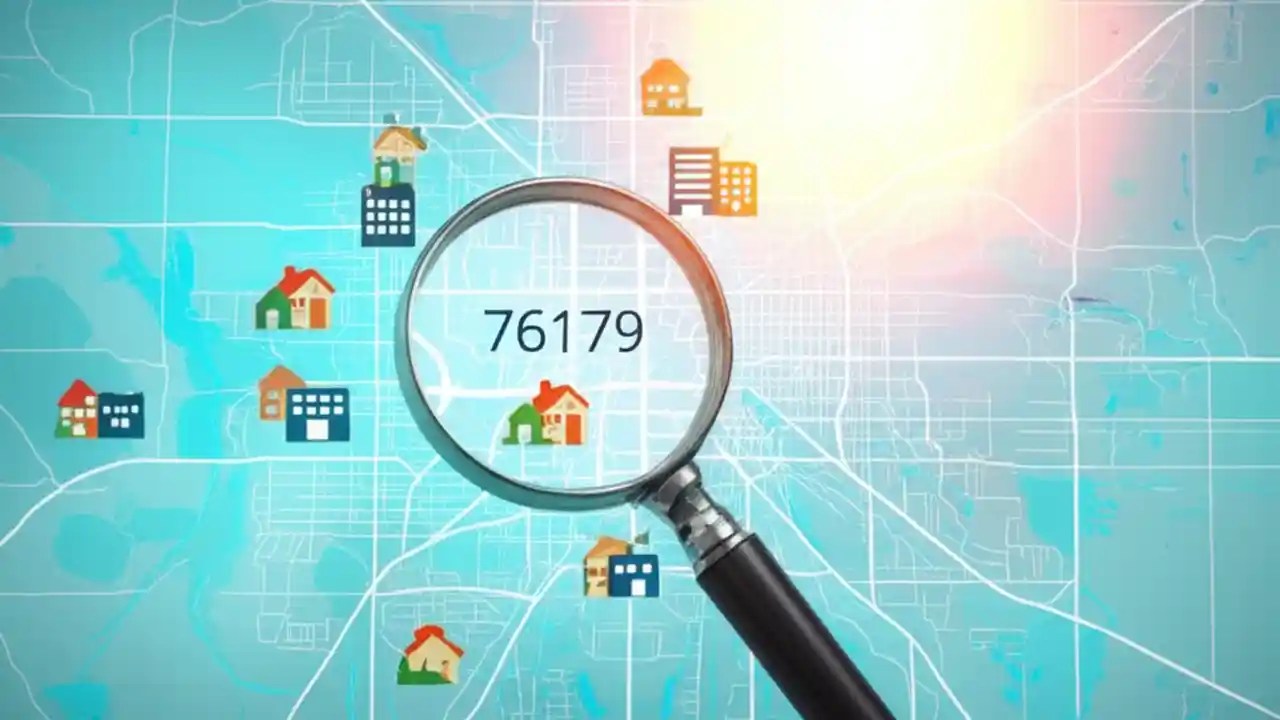 76179