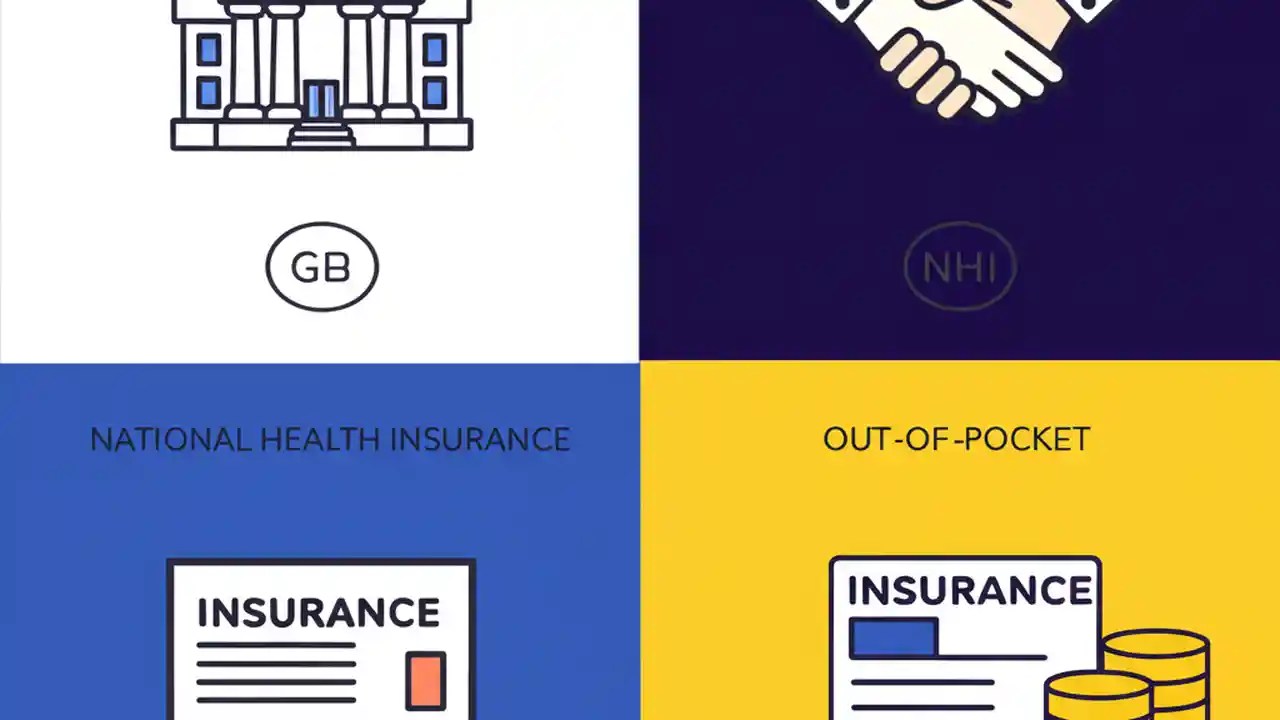 GB

NHI

NATIONAL HEALTH INSURANCE

OUT-OF-POCKET

INSURANCE

INSURANCE