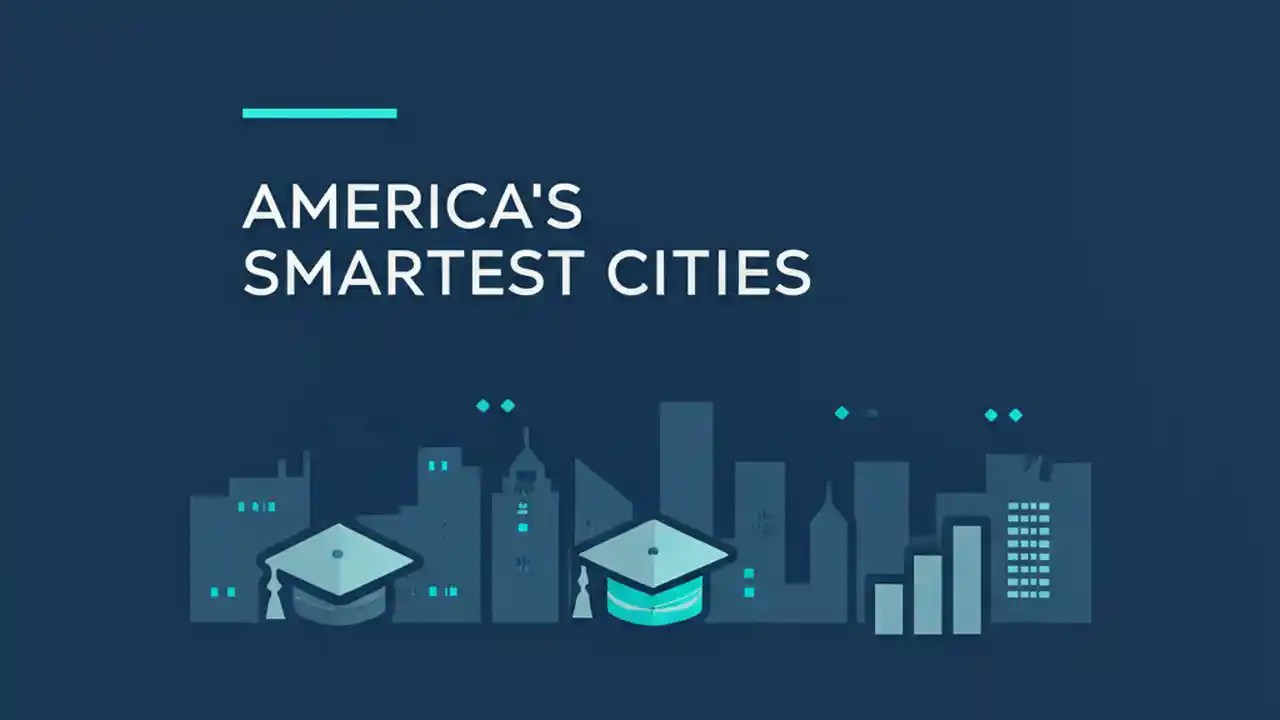 AMERICA'S SMARTEST CITIES