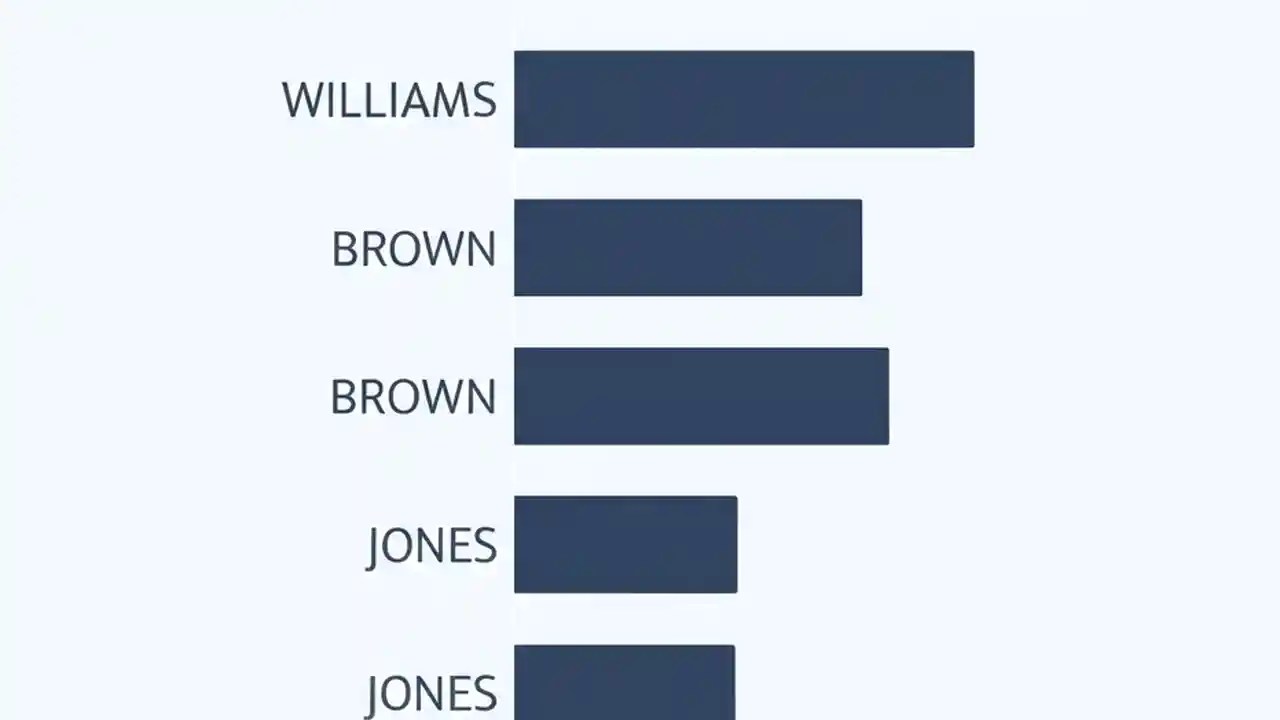 WILLIAMS

BROWN

BROWN

JONES

JONES