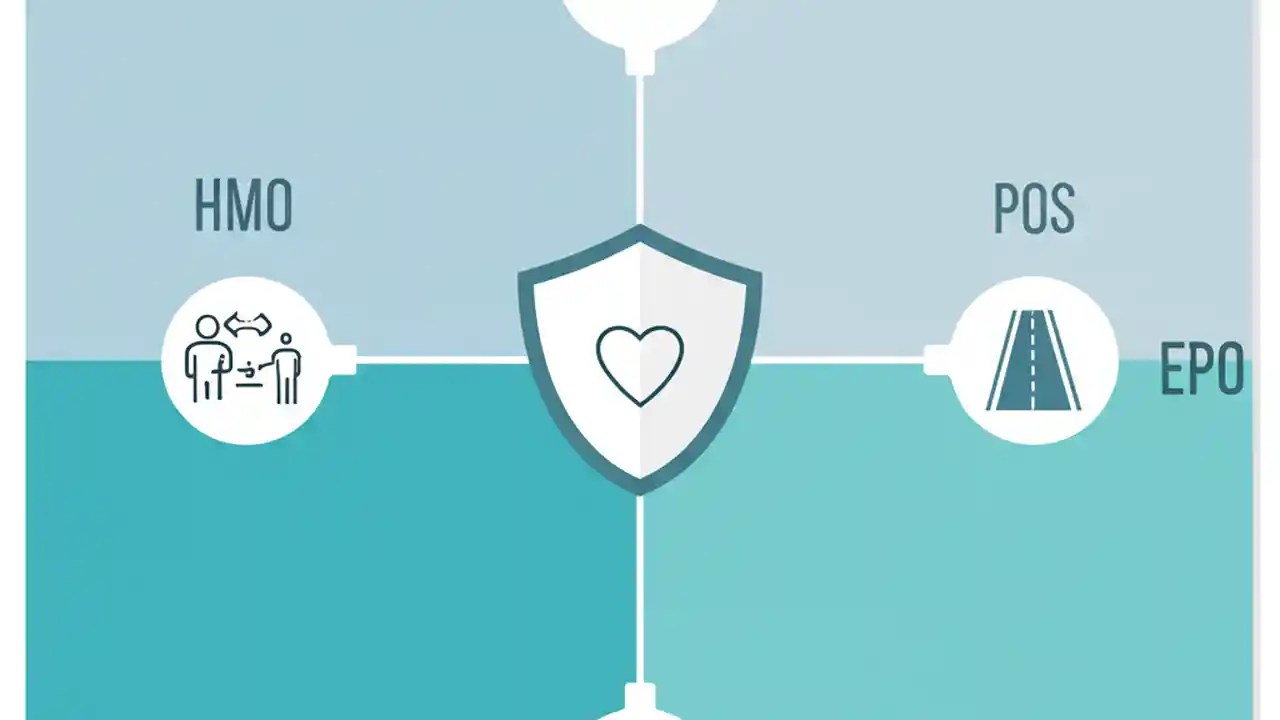 HMO

POS

EPO