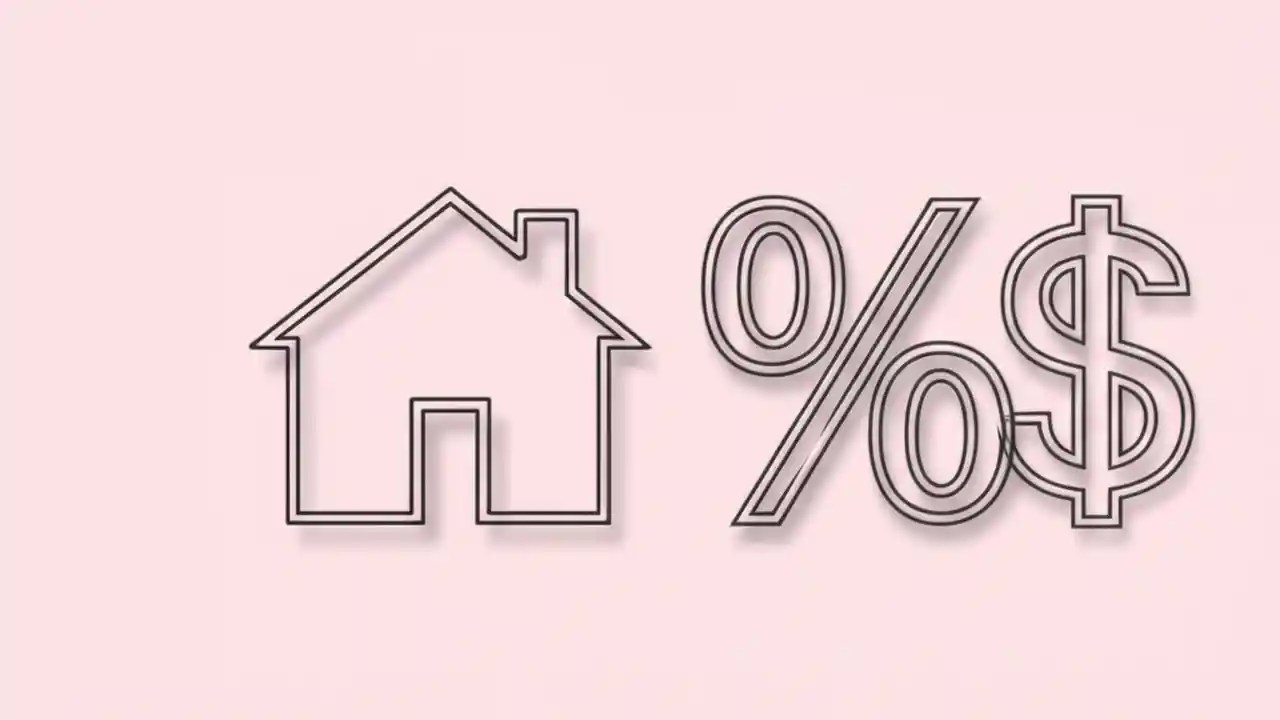 %$