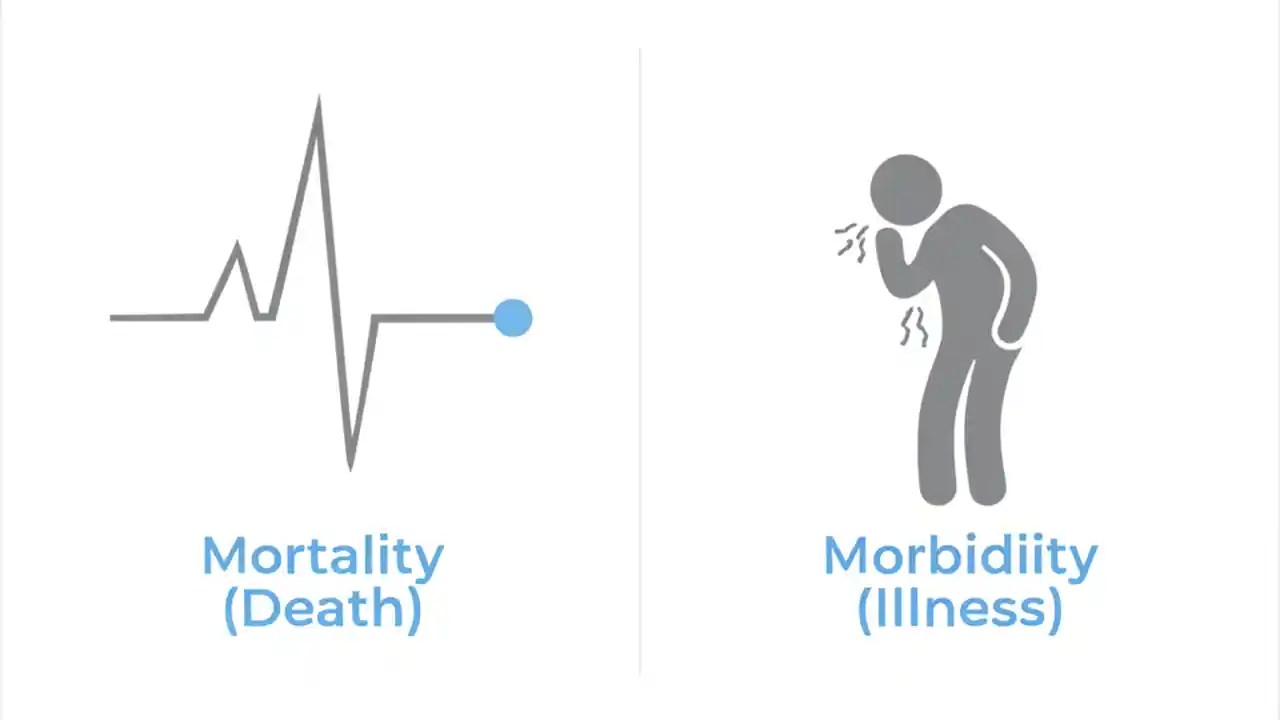 Mortality
(Death)

Morbidiity
(Illness)