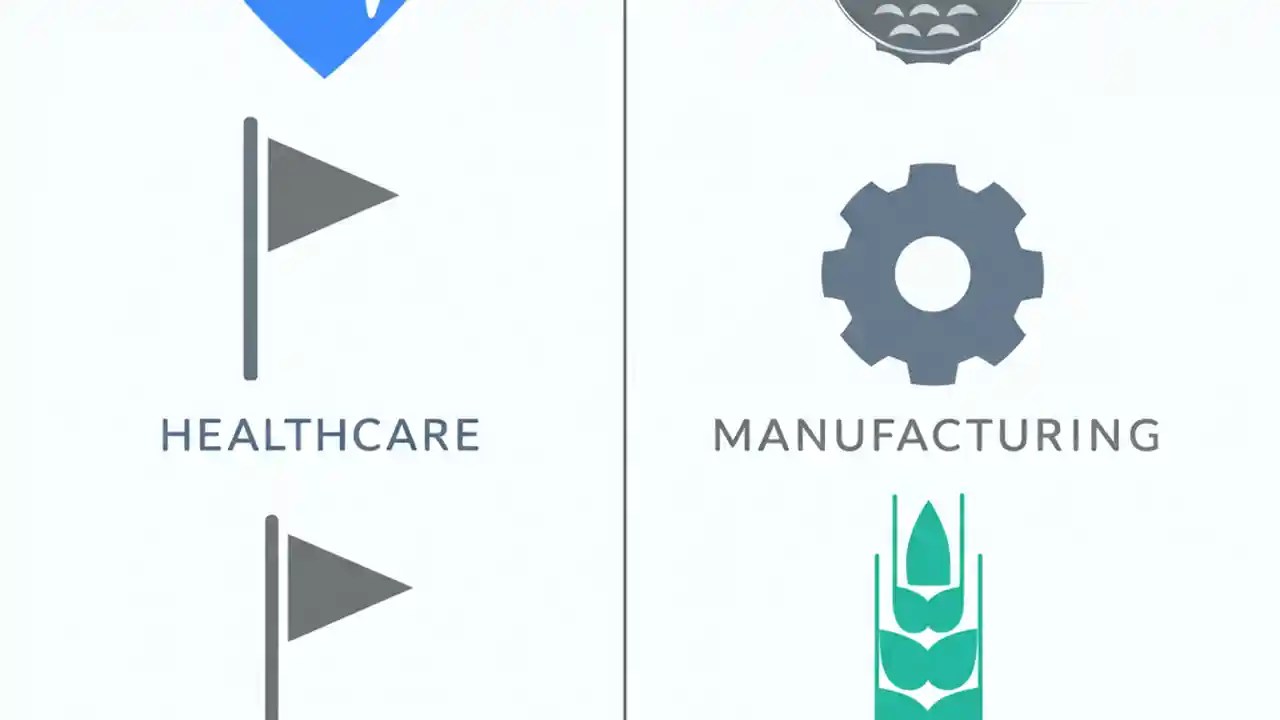 HEALTHCARE

MANUFACTURING