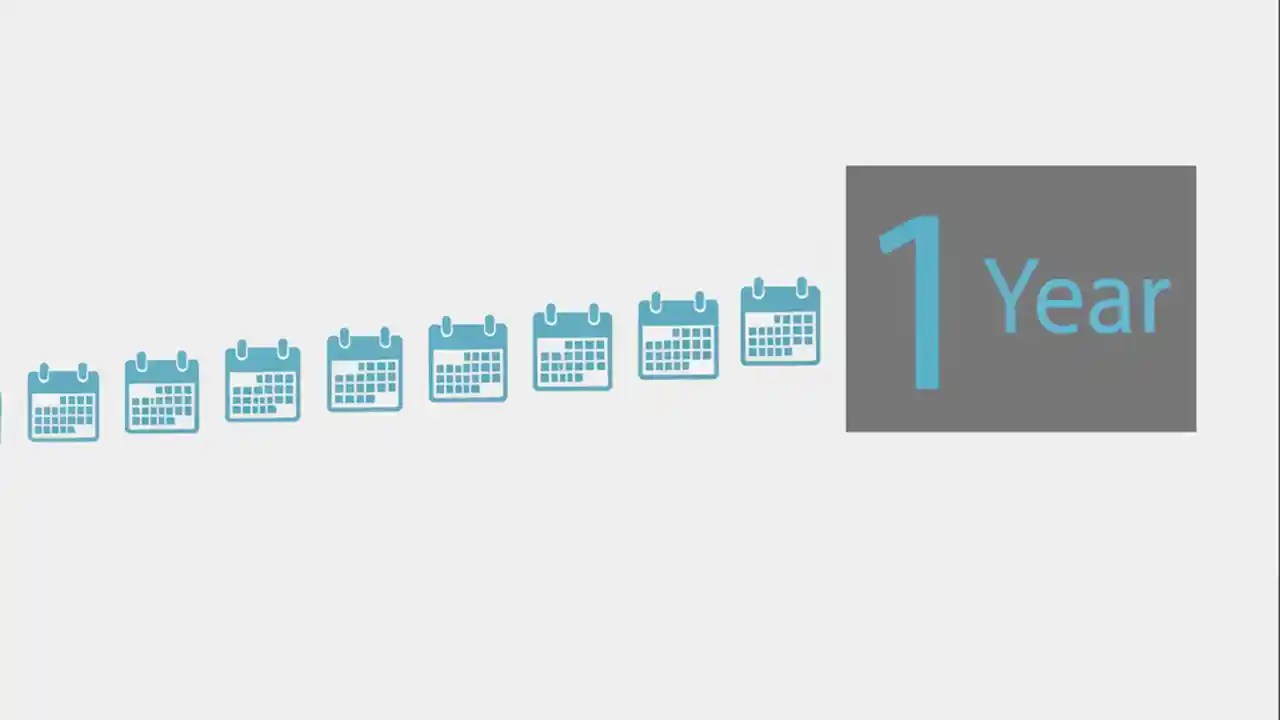 1 Year